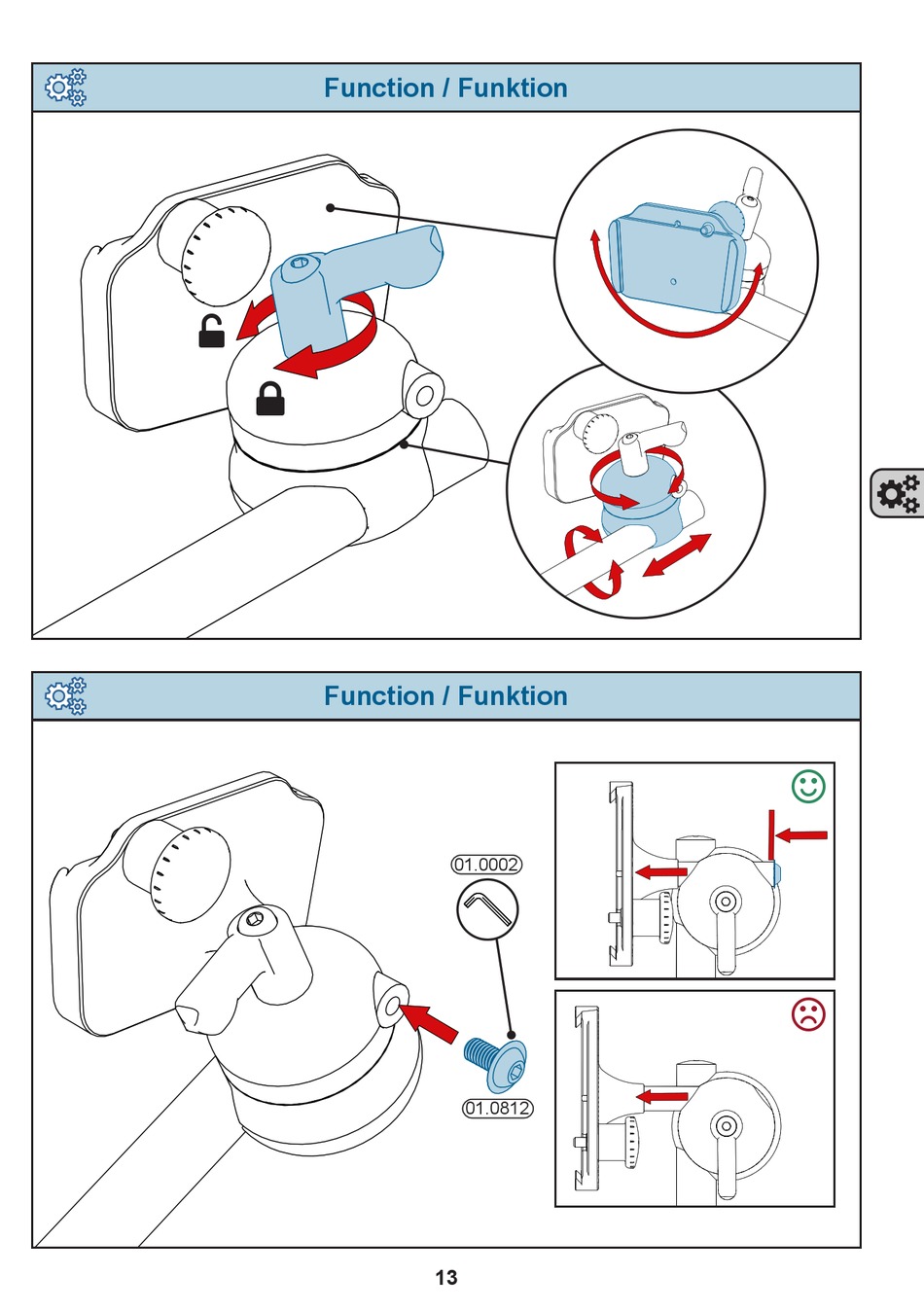 Function / Funktion

Function / Funktion

01.0002

01.0812

13