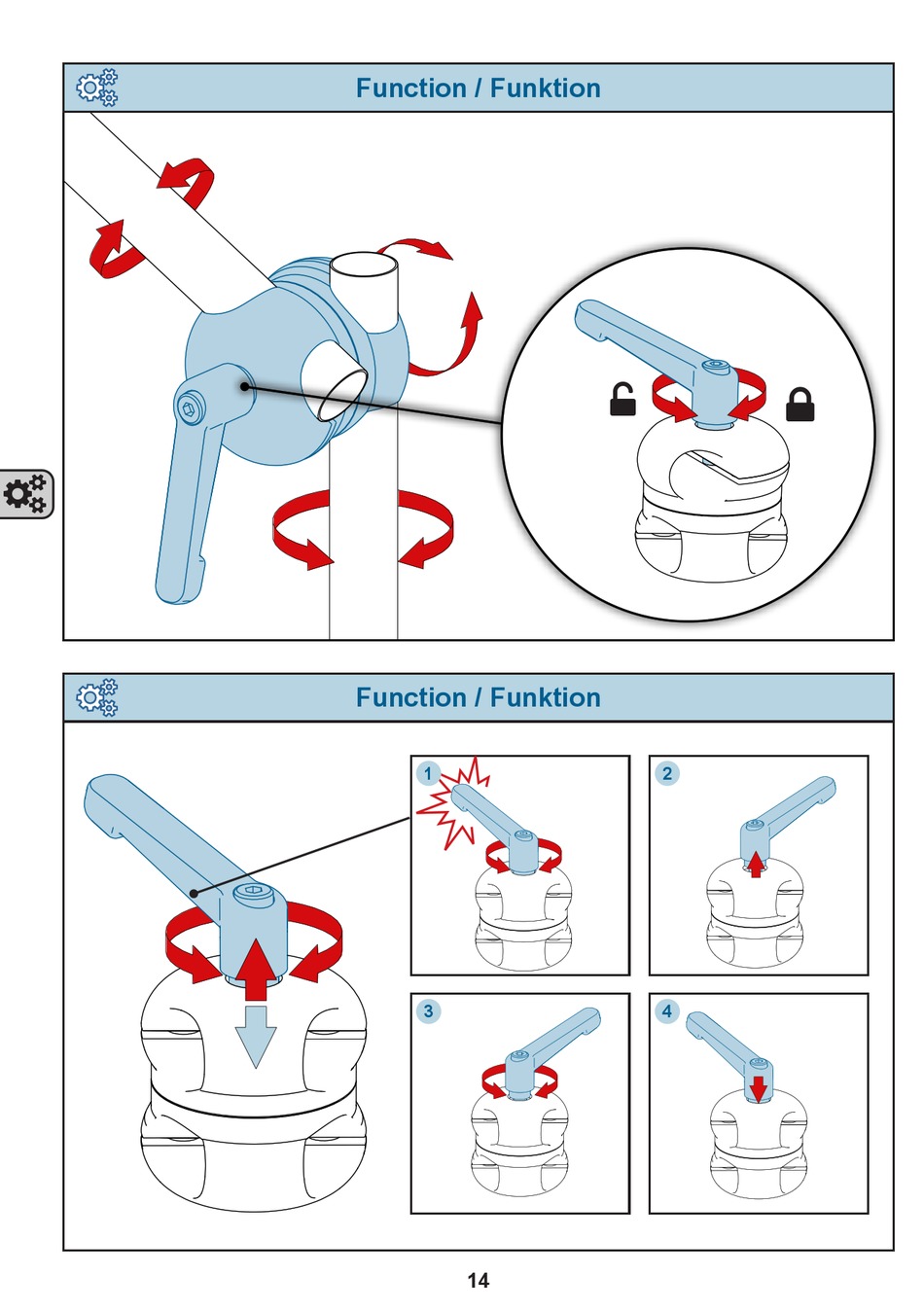 Function / Funktion

Function / Funktion

1

2

3

4

14