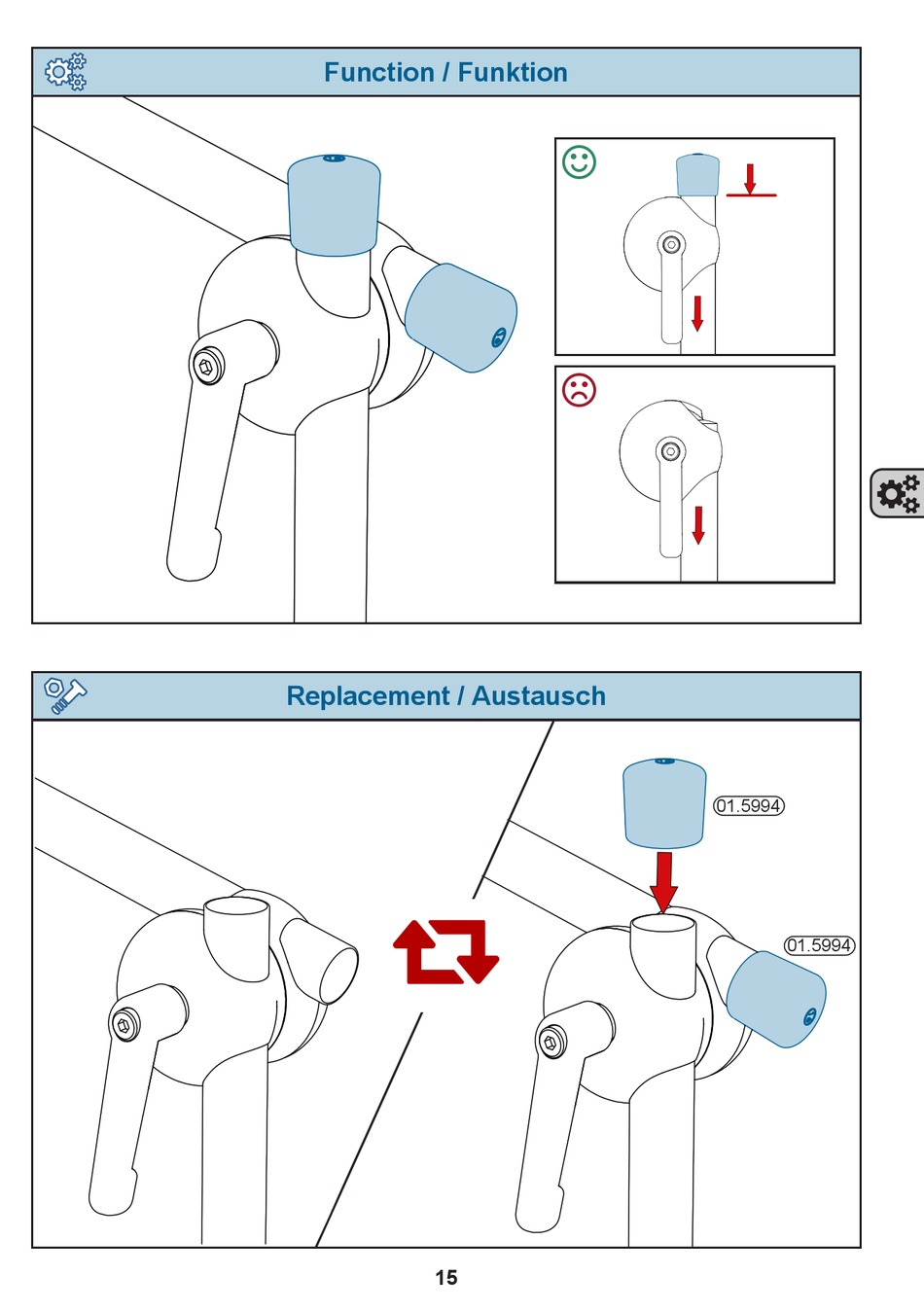 Function / Funktion

Replacement / Austausch

01.5994

01.5994

15