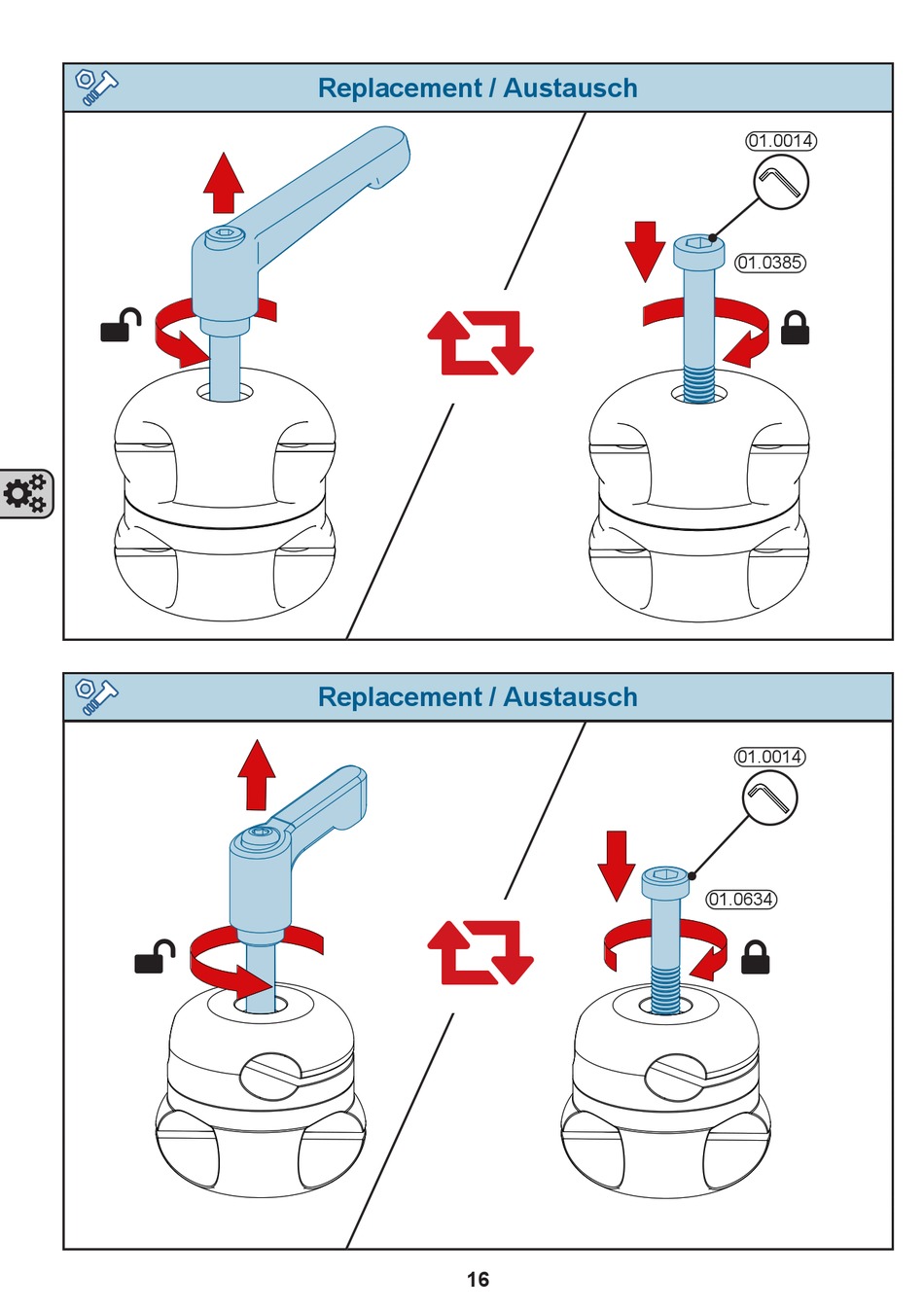 Replacement / Austausch

01.0014

01.0385

Replacement / Austausch

01.0014

01.0634

16