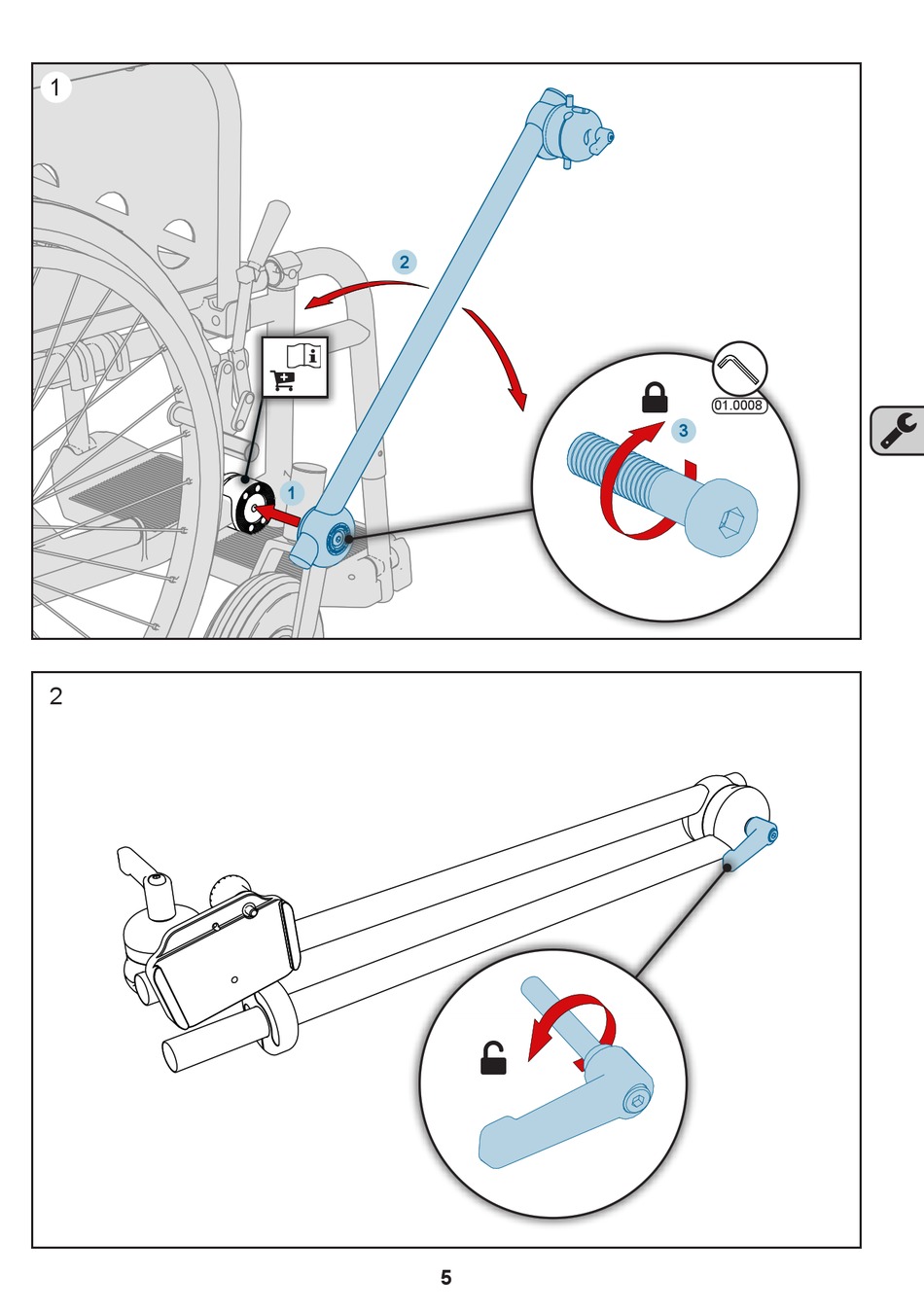 1

2

1

3

01.0008

2

5