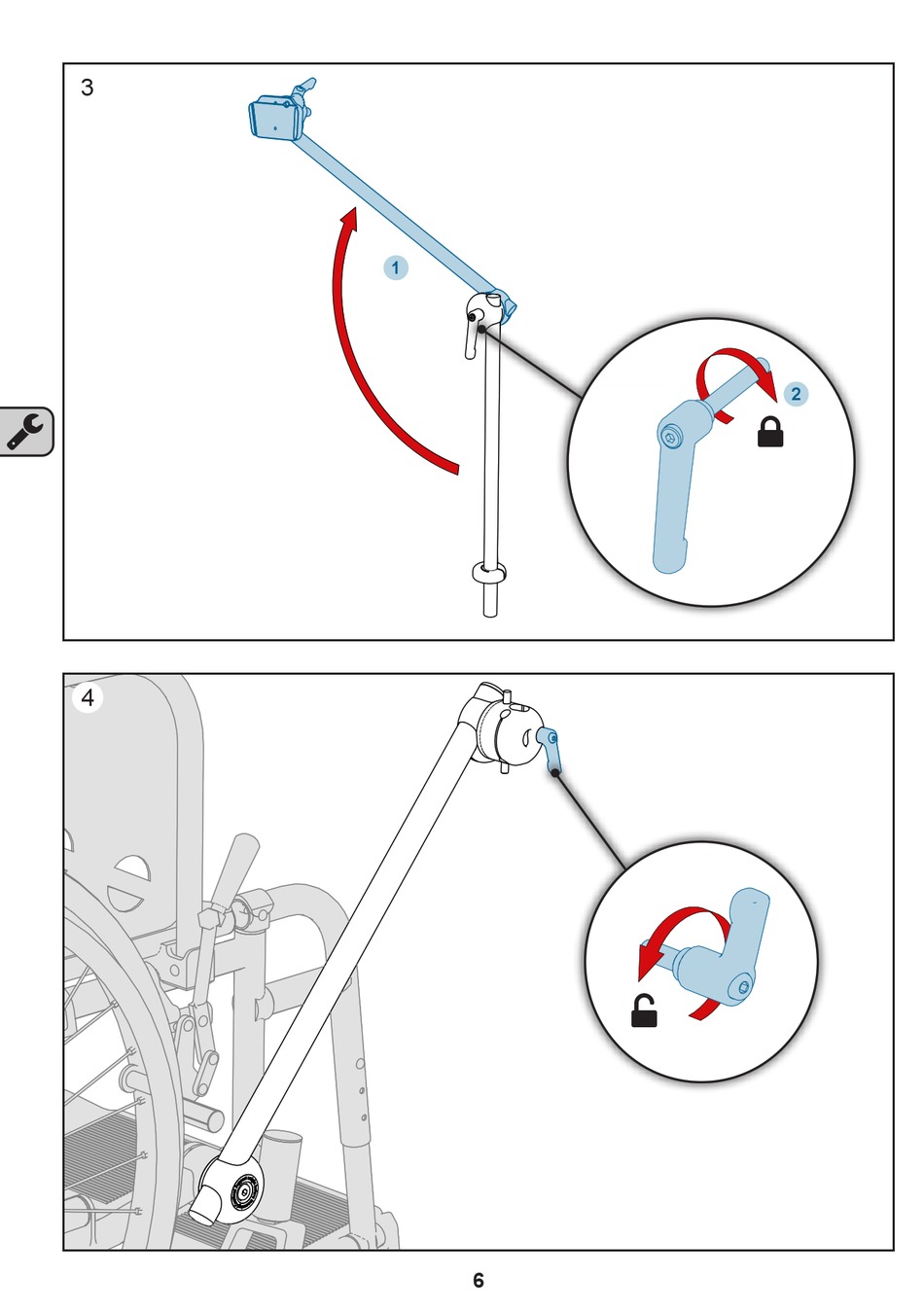 3

1

2

4

6