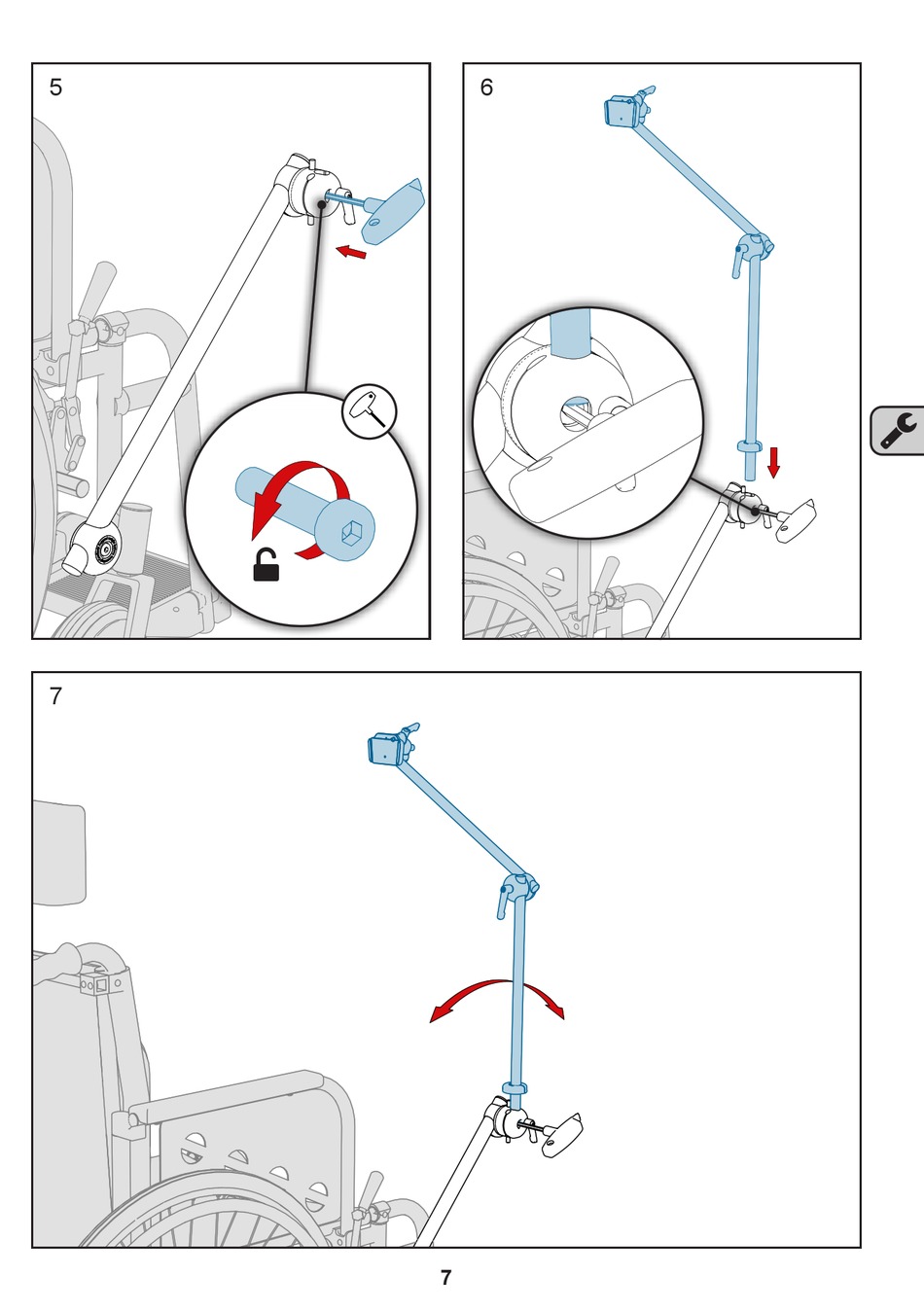 5

6

7

7