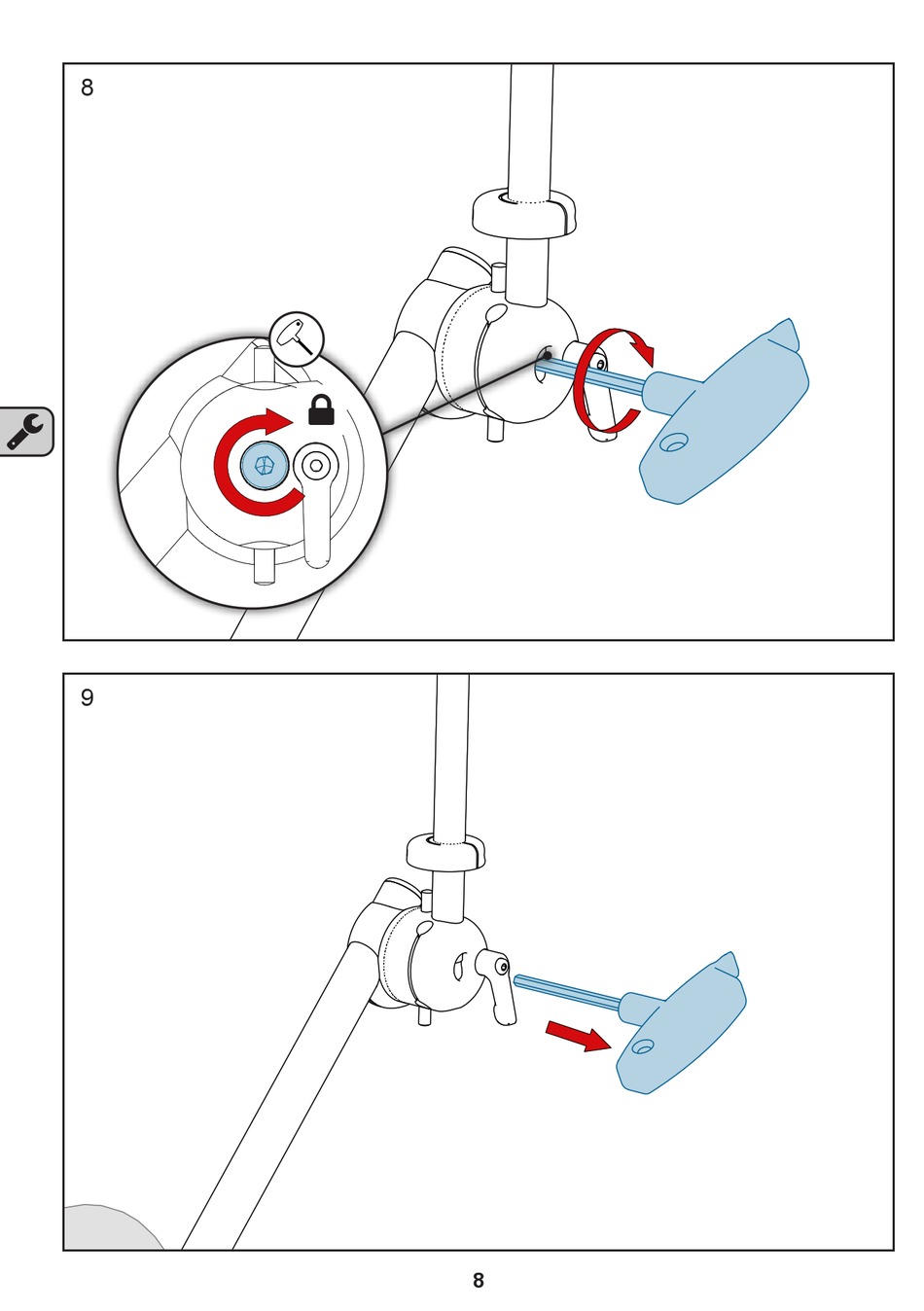 8

9

8