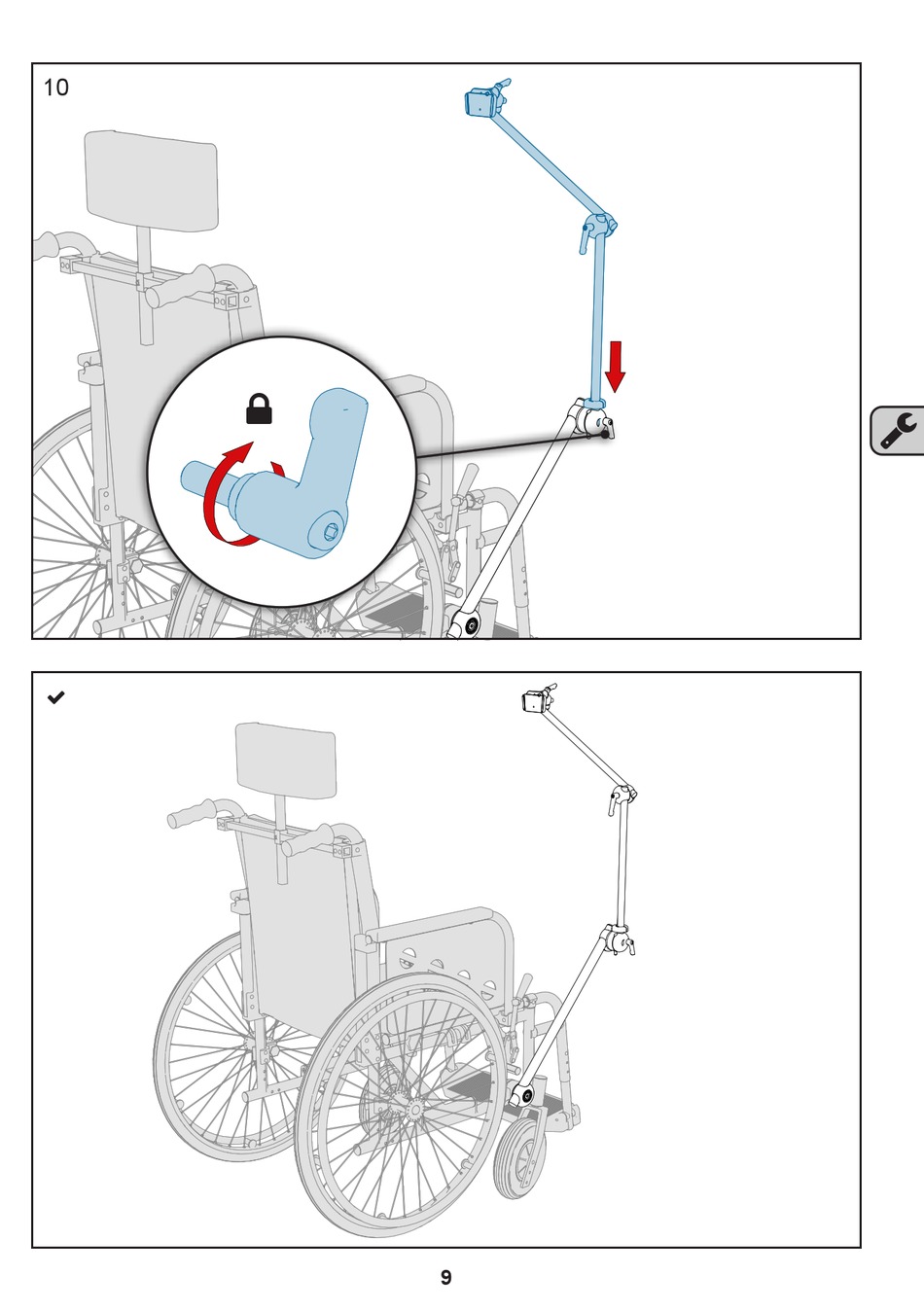 10

9