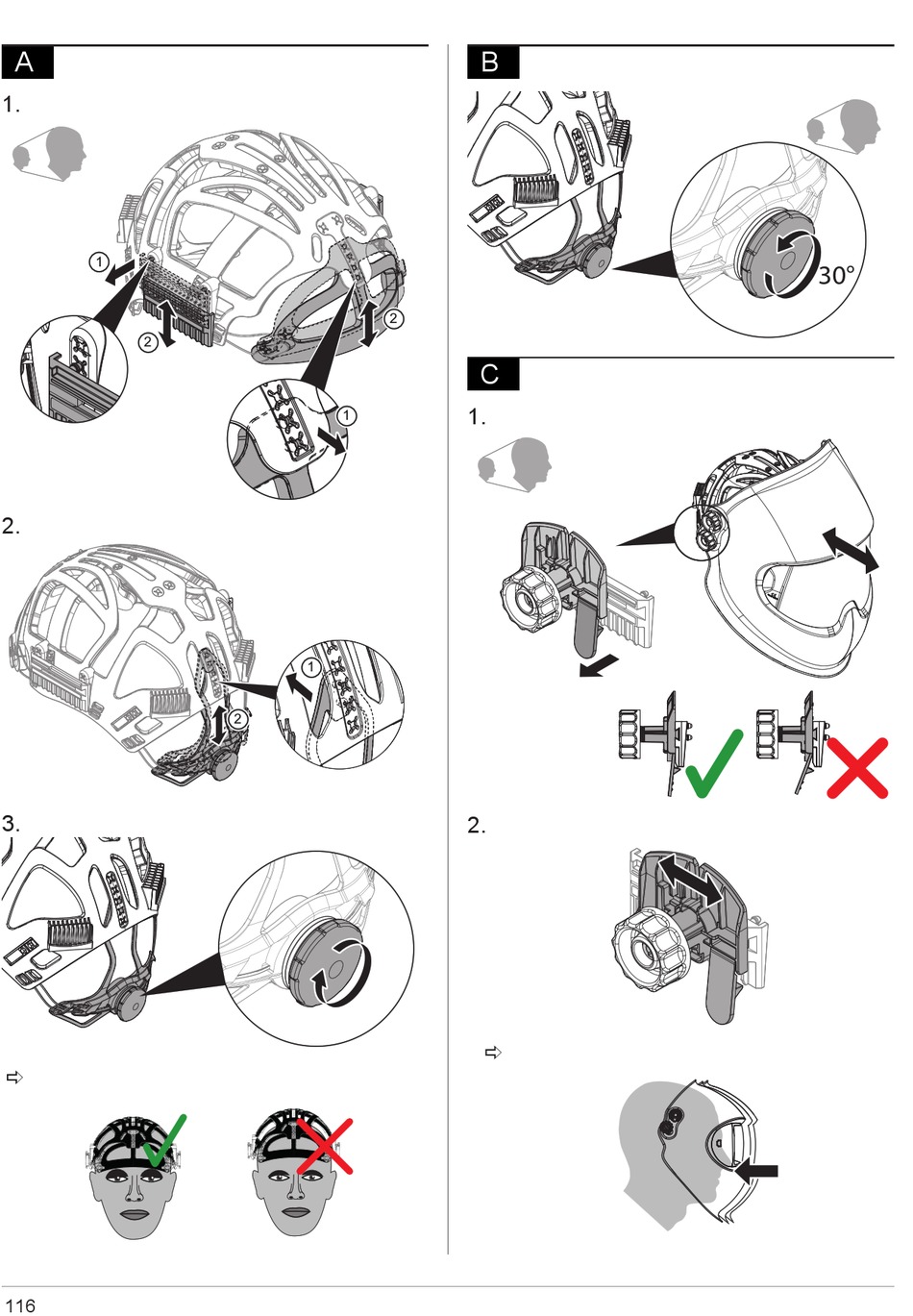 A

1.

1

2

2

1

2.

1

2

3.

⇨

B

30°

C

1.

2.

⇨

116