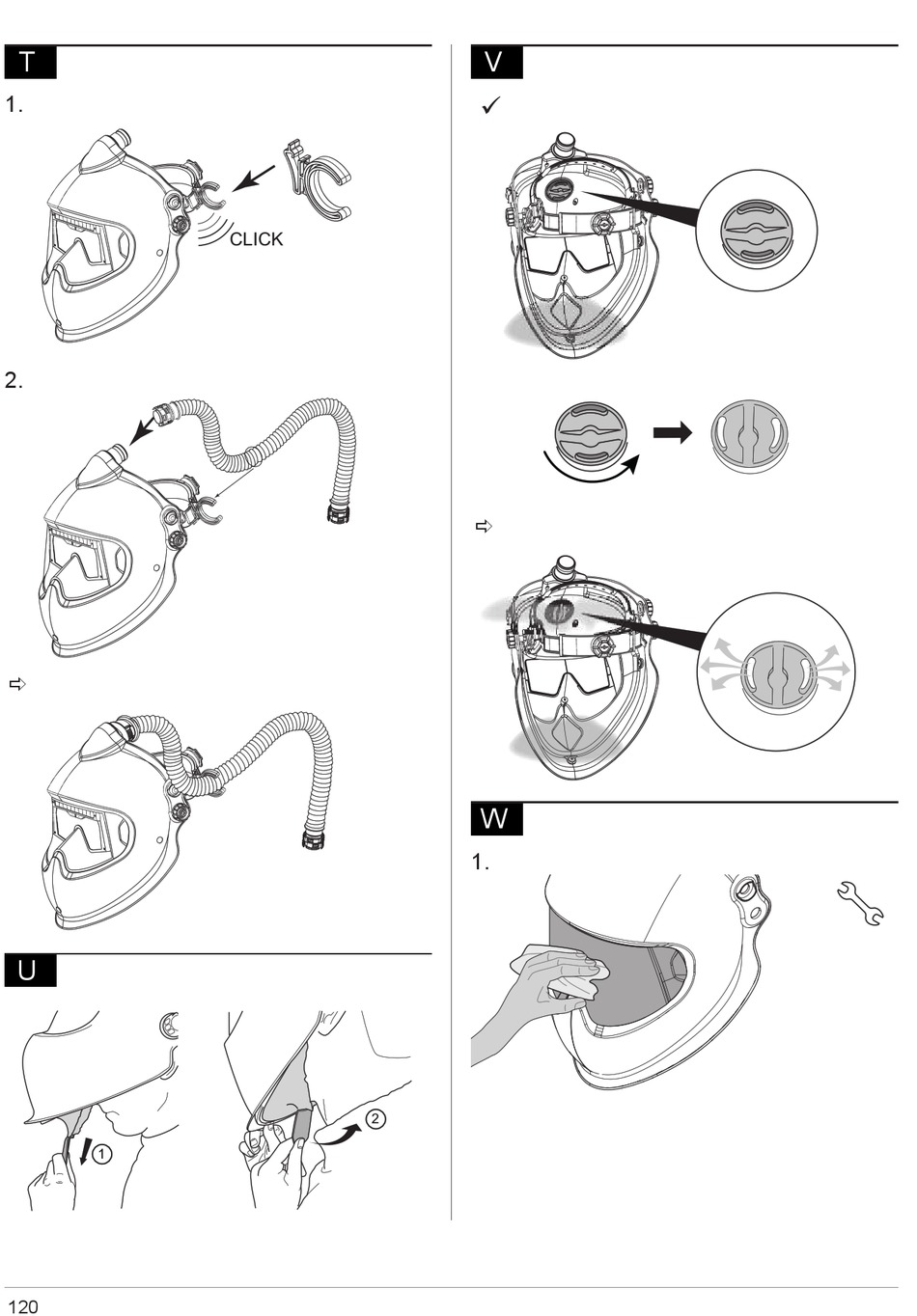 T

1.

CLICK

2.

⇨

U

①

②

V

✓

⇨

W

1.

120