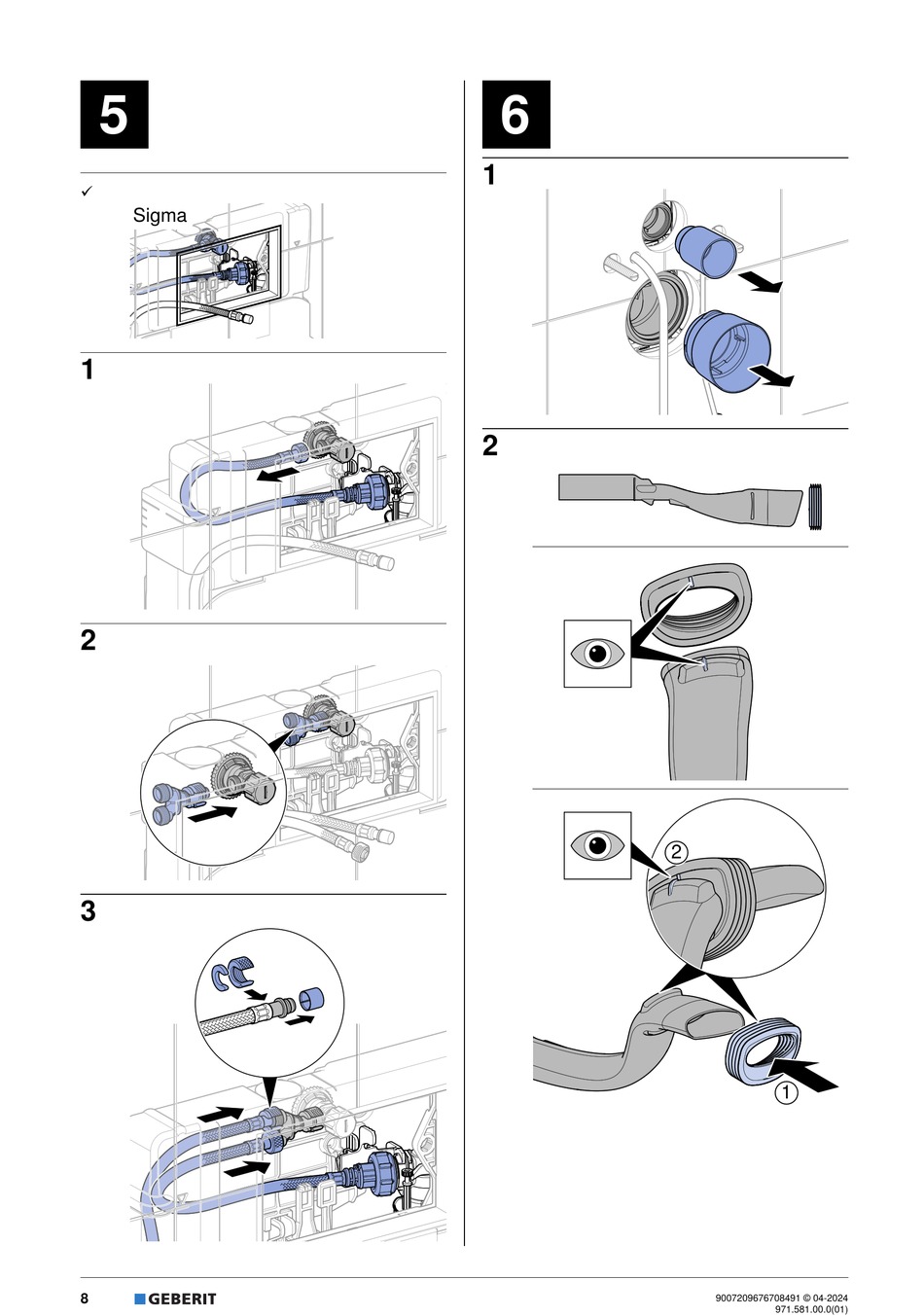 5

✓

Sigma

1

2

3

6

1

2

2

1

8 GEBERIT

9007209676708491 © 04-2024
971.581.00.0(01)