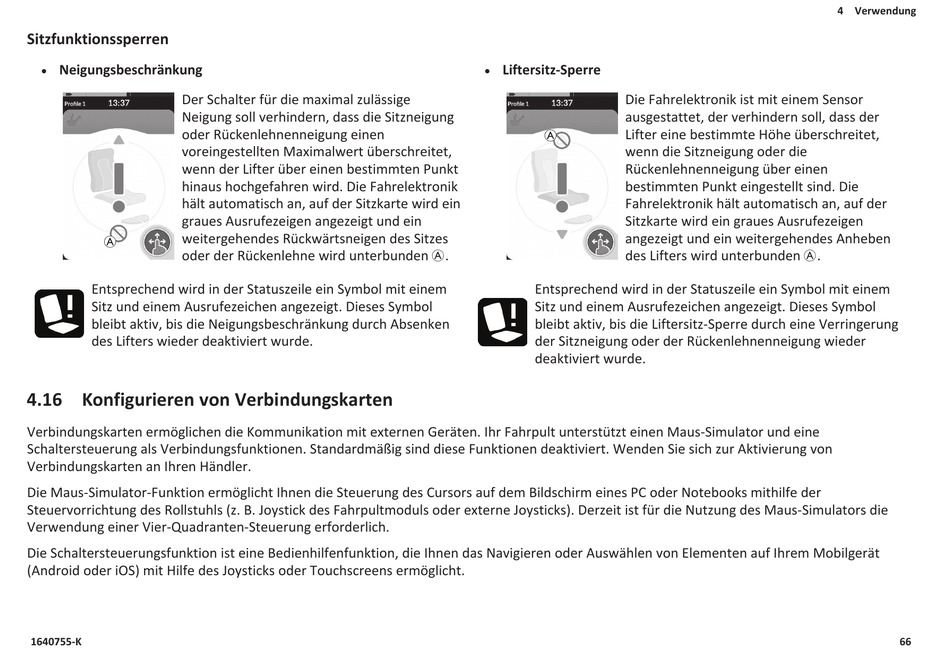 4 Verwendung

Sitzfunktionssperren

• Neigungsbeschränkung

Profile 1 13:37

A

Der Schalter für die maximal zulässige Neigung soll verhindern, dass die Sitzneigung oder Rückenlehnenneigung einen voreingestellten Maximalwert überschreitet, wenn der Lifter über einen bestimmten Punkt hinaus hochgefahren wird. Die Fahrelektronik hält automatisch an, auf der Sitzkarte wird ein graues Ausrufezeigen angezeigt und ein weitergehendes Rückwärtsneigen des Sitzes oder der Rückenlehne wird unterbunden Ⓐ.

Entsprechend wird in der Statuszeile ein Symbol mit einem Sitz und einem Ausrufezeichen angezeigt. Dieses Symbol bleibt aktiv, bis die Neigungsbeschränkung durch Absenken des Lifters wieder deaktiviert wurde.

• Liftersitz-Sperre

Profile 1 13:37

A

Die Fahrelektronik ist mit einem Sensor ausgestattet, der verhindern soll, dass der Lifter eine bestimmte Höhe überschreitet, wenn die Sitzneigung oder die Rückenlehnenneigung über einen bestimmten Punkt eingestellt sind. Die Fahrelektronik hält automatisch an, auf der Sitzkarte wird ein graues Ausrufezeigen angezeigt und ein weitergehendes Anheben des Lifters wird unterbunden Ⓐ.

Entsprechend wird in der Statuszeile ein Symbol mit einem Sitz und einem Ausrufezeichen angezeigt. Dieses Symbol bleibt aktiv, bis die Liftersitz-Sperre durch eine Verringerung der Sitzneigung oder der Rückenlehnenneigung wieder deaktiviert wurde.

4.16 Konfigurieren von Verbindungskarten

Verbindungskarten ermöglichen die Kommunikation mit externen Geräten. Ihr Fahrpult unterstützt einen Maus-Simulator und eine Schaltersteuerung als Verbindungsfunktionen. Standardmäßig sind diese Funktionen deaktiviert. Wenden Sie sich zur Aktivierung von Verbindungskarten an Ihren Händler.

Die Maus-Simulator-Funktion ermöglicht Ihnen die Steuerung des Cursors auf dem Bildschirm eines PC oder Notebooks mithilfe der Steuervorrichtung des Rollstuhls (z. B. Joystick des Fahrpultmoduls oder externe Joysticks). Derzeit ist für die Nutzung des Maus-Simulators die Verwendung einer Vier-Quadranten-Steuerung erforderlich.

Die Schaltersteuerungsfunktion ist eine Bedienhilfenfunktion, die Ihnen das Navigieren oder Auswählen von Elementen auf Ihrem Mobilgerät (Android oder iOS) mit Hilfe des Joysticks oder Touchscreens ermöglicht.

1640755-K

66