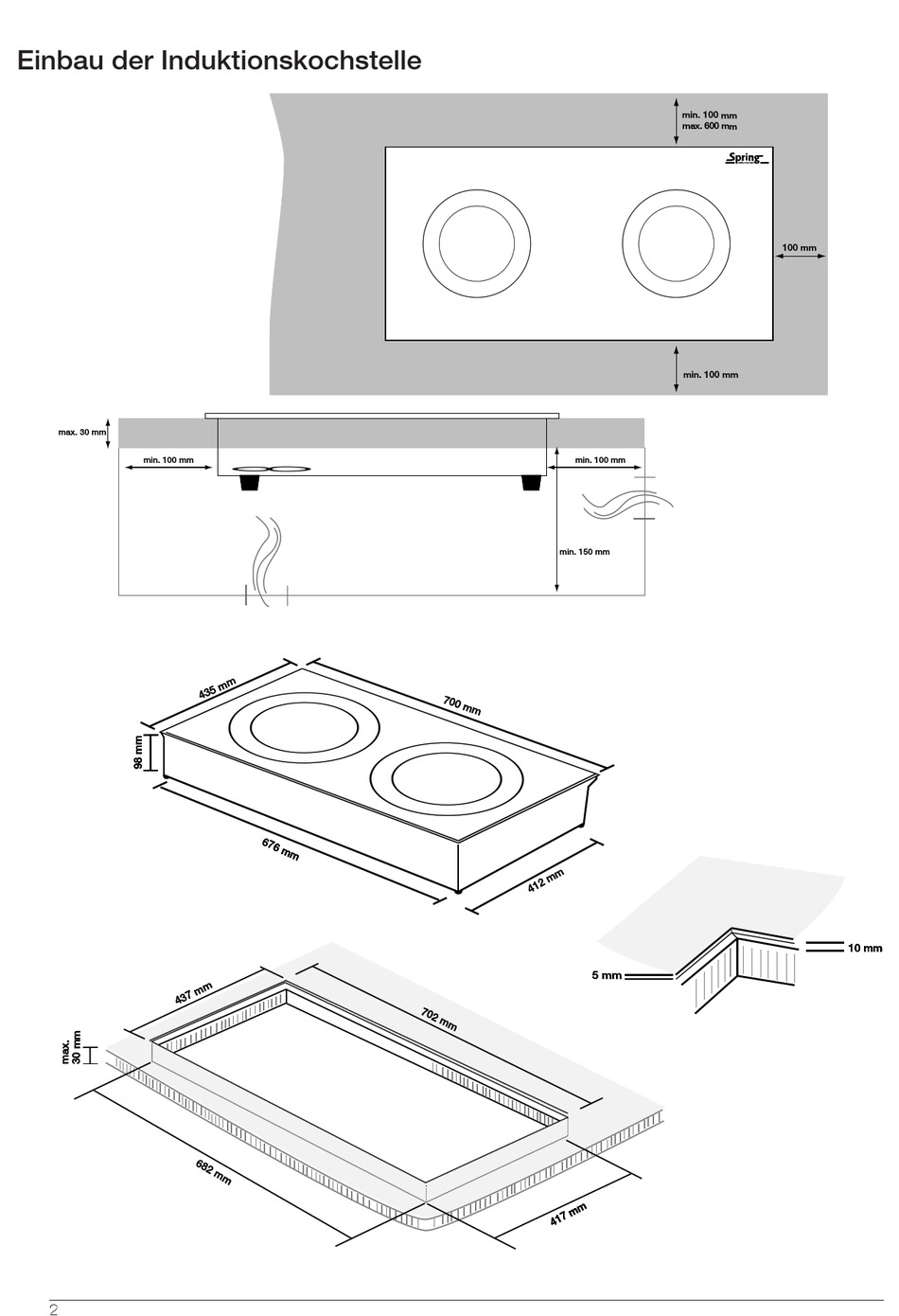 Einbau der Induktionskochstelle

min. 100 mm
max. 600 mm

Spring

100 mm

min. 100 mm

max. 30 mm

min. 100 mm

min. 100 mm

min. 150 mm

435 mm

700 mm

98 mm

676 mm

412 mm

10 mm

5 mm

437 mm

702 mm

max. 30 mm

682 mm

417 mm

2