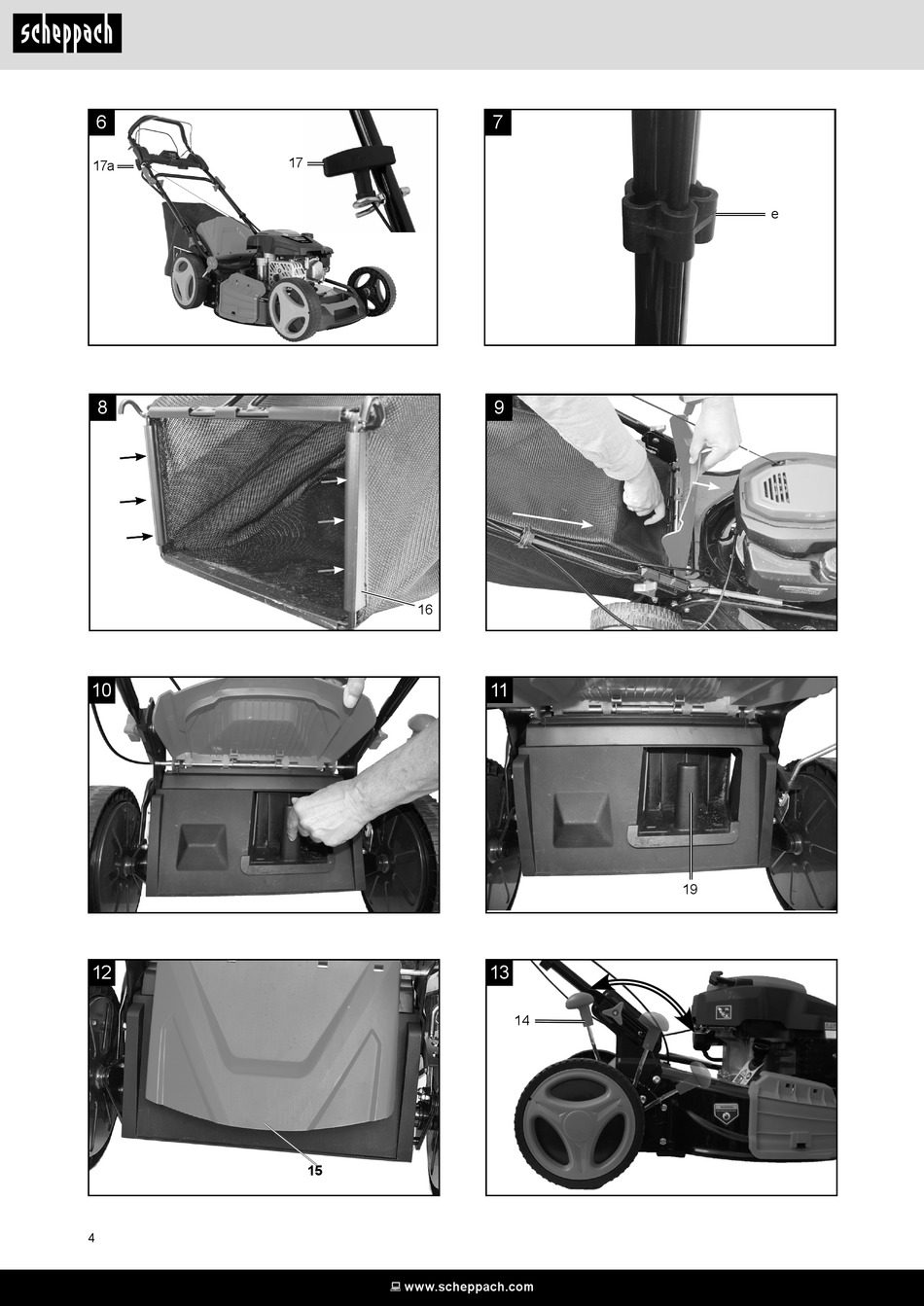 scheppach

6
17a
17

7
e

8
16

9

10

11
19

12
15

13
14

4

www.scheppach.com