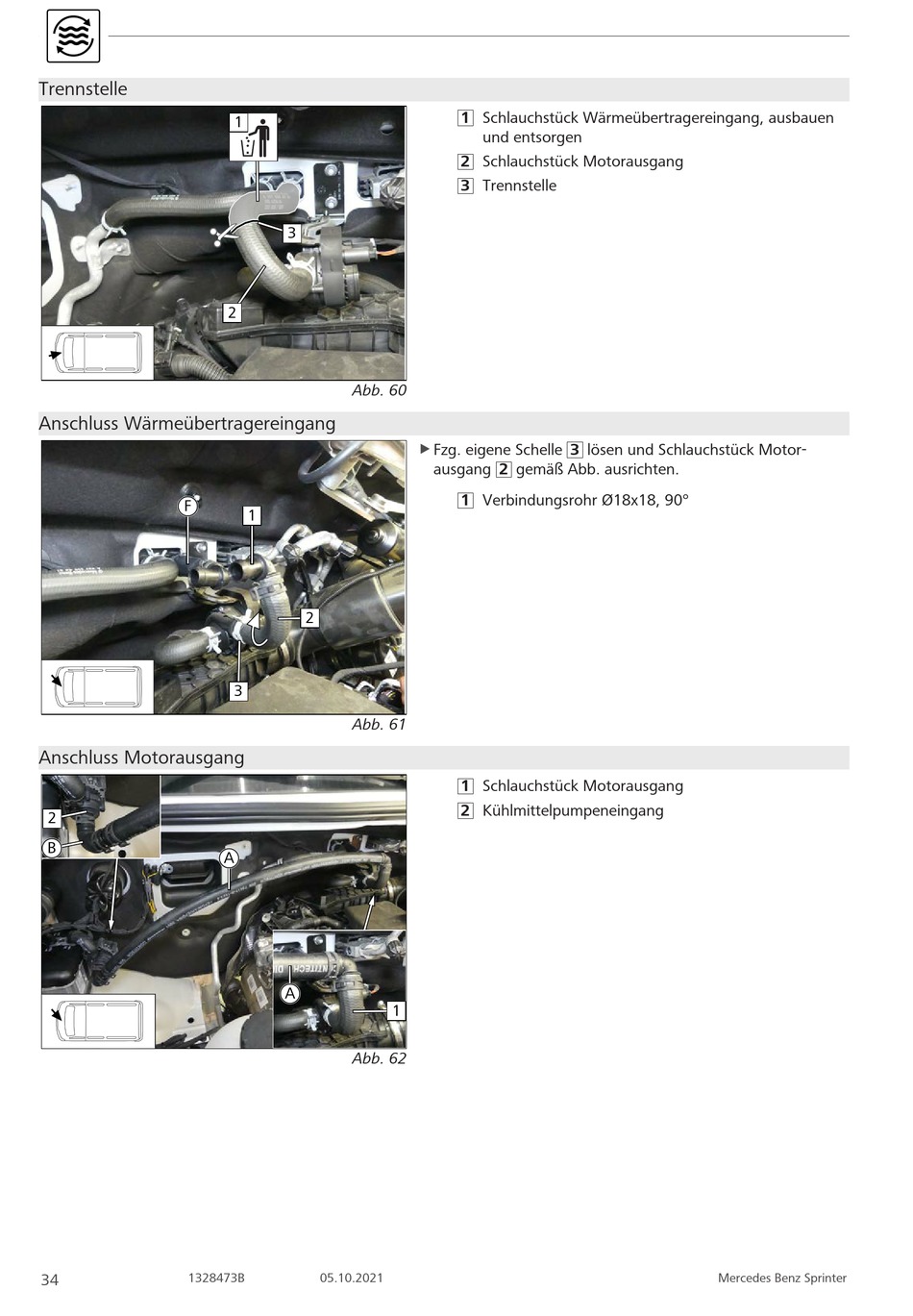 Trennstelle

1
3
2

Abb. 60

1 Schlauchstück Wärmeübertragereingang, ausbauen und entsorgen

2 Schlauchstück Motorausgang

3 Trennstelle

Anschluss Wärmeübertragereingang

F
1
2
3

Abb. 61

▶ Fzg. eigene Schelle 3 lösen und Schlauchstück Motorausgang 2 gemäß Abb. ausrichten.

1 Verbindungsrohr Ø18x18, 90°

Anschluss Motorausgang

2
B
A
A
1

Abb. 62

1 Schlauchstück Motorausgang

2 Kühlmittelpumpeneingang

34 1328473B 05.10.2021 Mercedes Benz Sprinter