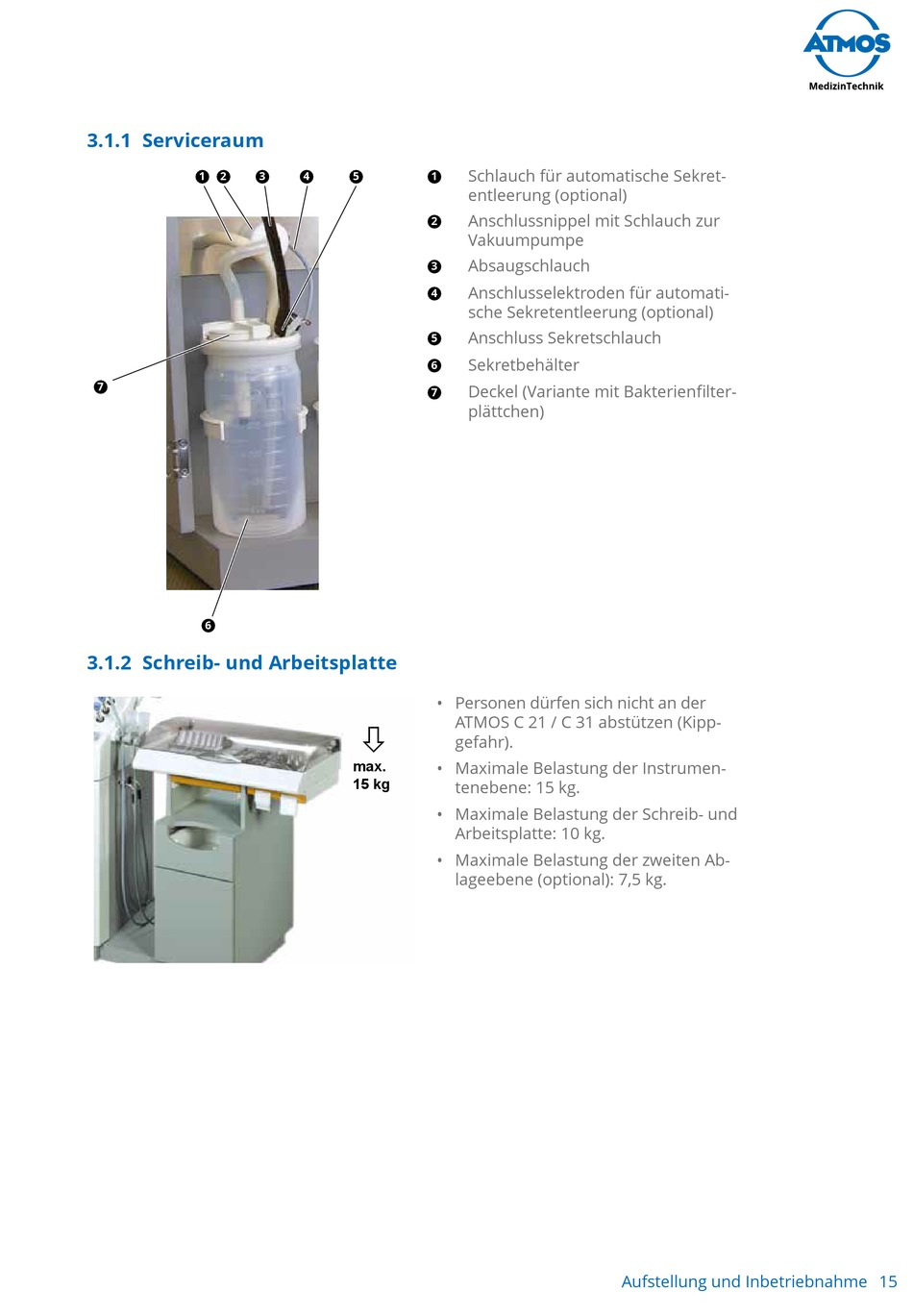 ATMOS
MedizinTechnik

3.1.1 Serviceraum

❶ ❷ ❸ ❹ ❺

❼

❻

❶ Schlauch für automatische Sekretentleerung (optional)
❷ Anschlussnippel mit Schlauch zur Vakuumpumpe
❸ Absaugschlauch
❹ Anschlusselektroden für automatische Sekretentleerung (optional)
❺ Anschluss Sekretschlauch
❻ Sekretbehälter
❼ Deckel (Variante mit Bakterienfilterplättchen)

3.1.2 Schreib- und Arbeitsplatte

max.
15 kg

• Personen dürfen sich nicht an der ATMOS C 21 / C 31 abstützen (Kippgefahr).
• Maximale Belastung der Instrumentenebene: 15 kg.
• Maximale Belastung der Schreib- und Arbeitsplatte: 10 kg.
• Maximale Belastung der zweiten Ablageebene (optional): 7,5 kg.

Aufstellung und Inbetriebnahme 15