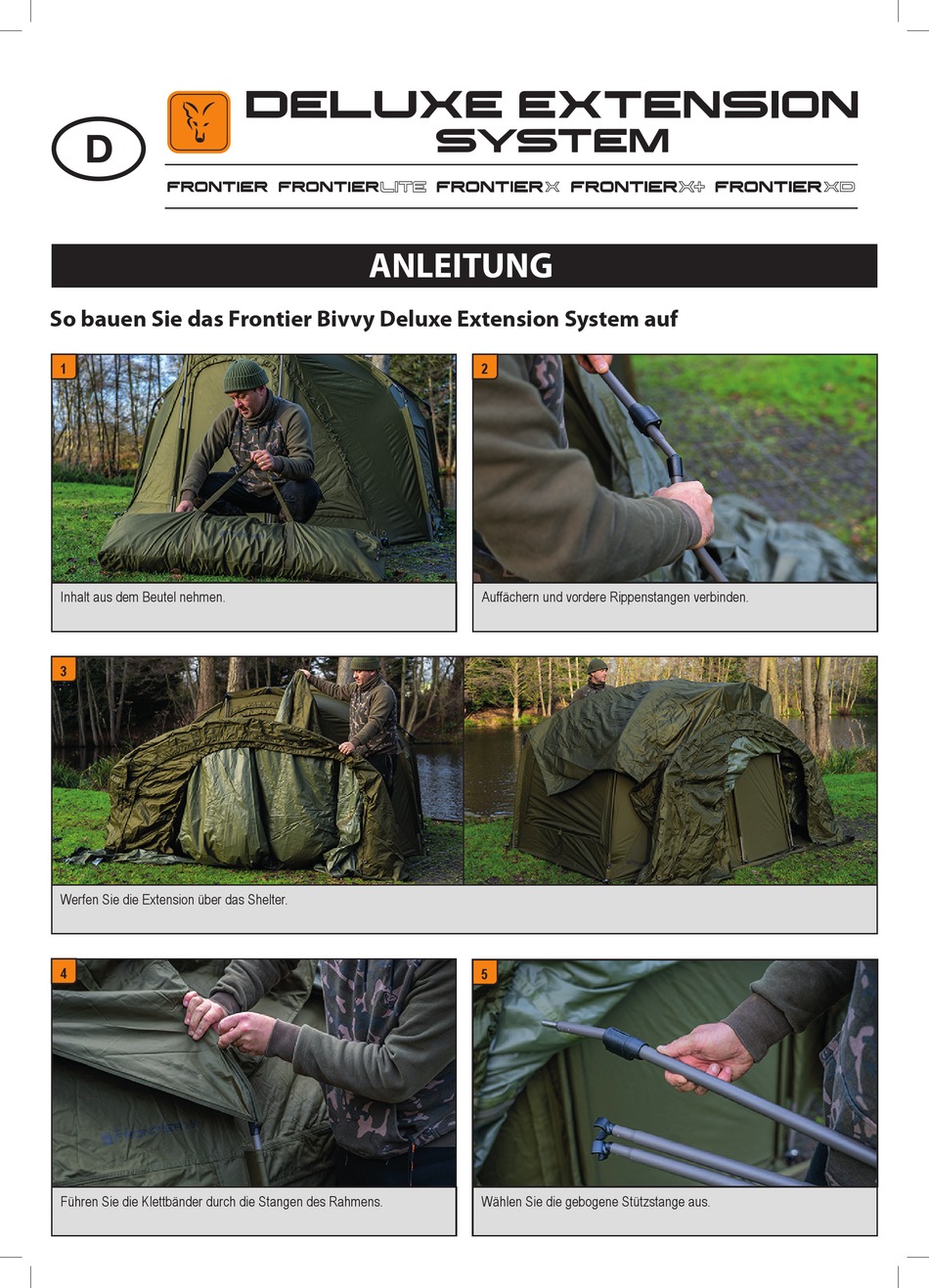 D

DELUXE EXTENSION SYSTEM

FRONTIER FRONTIERLITE FRONTIERX FRONTIERX+ FRONTIERXD

ANLEITUNG

So bauen Sie das Frontier Bivvy Deluxe Extension System auf

1

Inhalt aus dem Beutel nehmen.

2

Auffächern und vordere Rippenstangen verbinden.

3

Werfen Sie die Extension über das Shelter.

4

Führen Sie die Klettbänder durch die Stangen des Rahmens.

5

Wählen Sie die gebogene Stützstange aus.