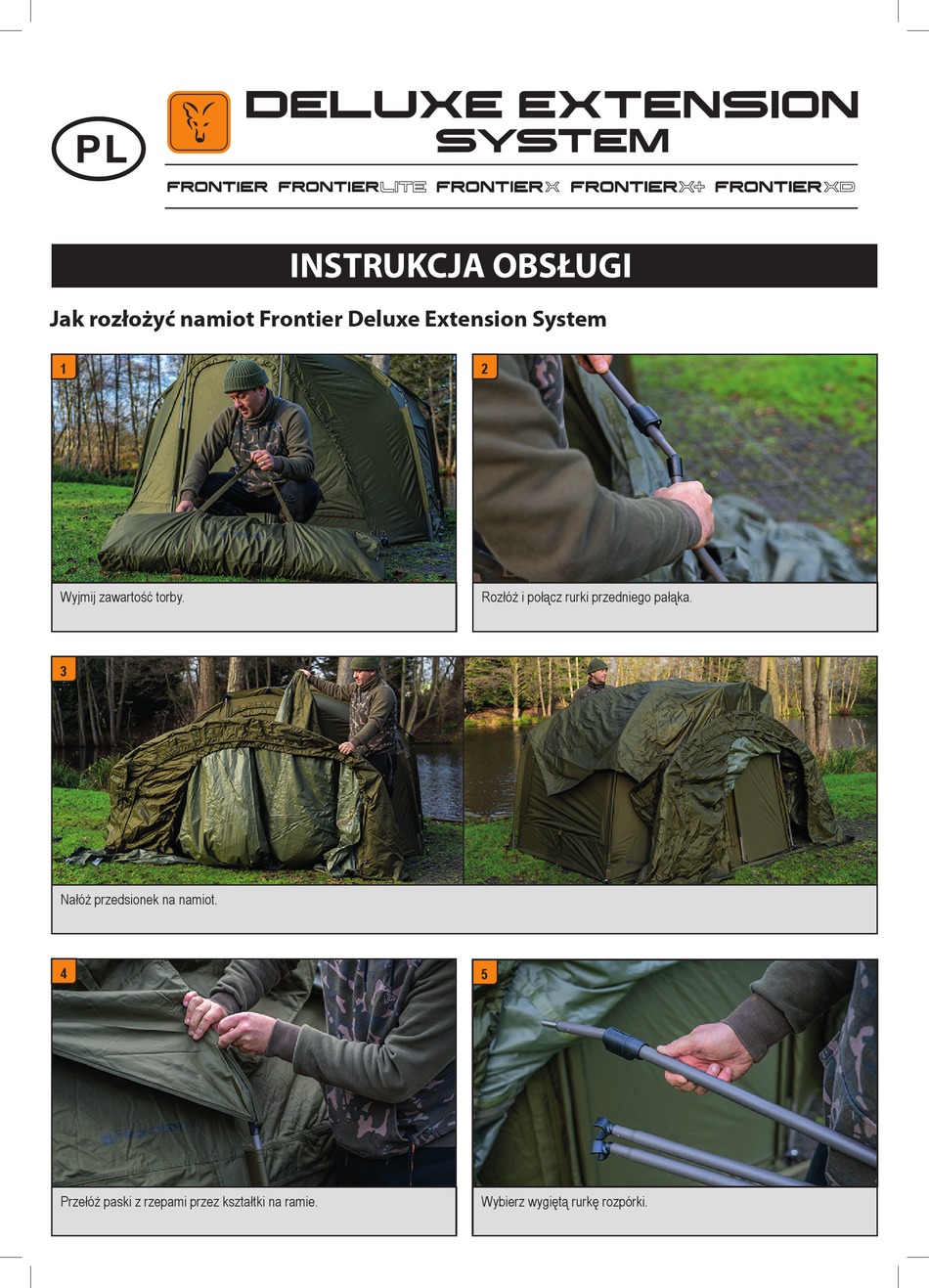 PL

DELUXE EXTENSION SYSTEM

FRONTIER FRONTIERLITE FRONTIERX FRONTIERX+ FRONTIERXD

INSTRUKCJA OBSŁUGI

Jak rozłożyć namiot Frontier Deluxe Extension System

1

Wyjmij zawartość torby.

2

Rozłóż i połącz rurki przedniego pałąka.

3

Nałóż przedsionek na namiot.

4

Przełóż paski z rzepami przez kształtki na ramie.

5

Wybierz wygiętą rurkę rozpórki.