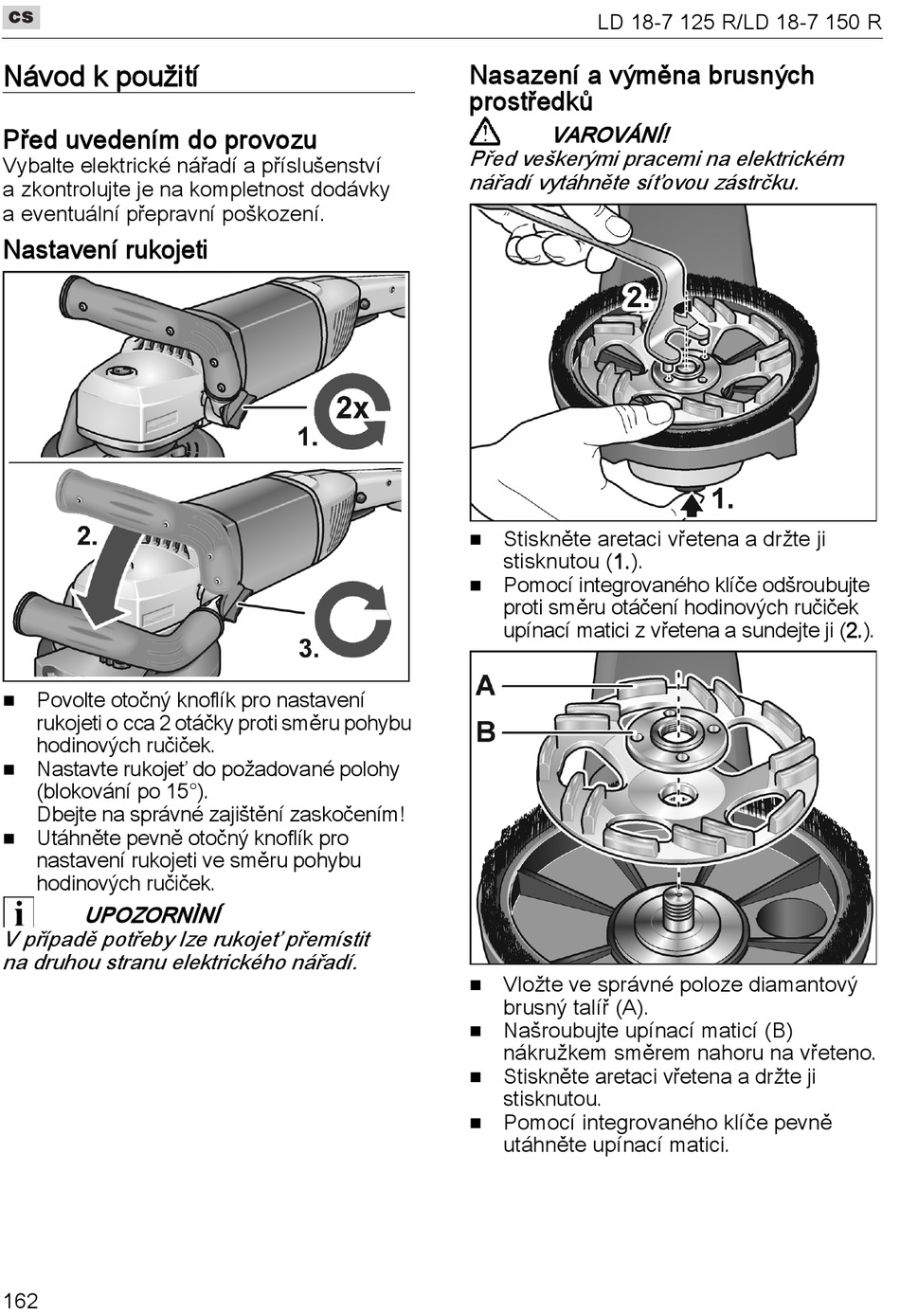 cs

LD 18-7 125 R/LD 18-7 150 R

Návod k použití

Před uvedením do provozu

Vybalte elektrické nářadí a příslušenství a zkontrolujte je na kompletnost dodávky a eventuální přepravní poškození.

Nastavení rukojeti

1.

2x

2.

3.

■ Povolte otočný knoflík pro nastavení rukojeti o cca 2 otáčky proti směru pohybu hodinových ručiček.

■ Nastavte rukojeť do požadované polohy (blokování po 15°). Dbejte na správné zajištění zaskočením!

■ Utáhněte pevně otočný knoflík pro nastavení rukojeti ve směru pohybu hodinových ručiček.

UPOZORNĚNÍ

V případě potřeby lze rukojeť přemístit na druhou stranu elektrického nářadí.

Nasazení a výměna brusných prostředků

VAROVÁNÍ!

Před veškerými pracemi na elektrickém nářadí vytáhněte síťovou zástrčku.

2.

1.

■ Stiskněte aretaci vřetena a držte ji stisknutou (1.).

■ Pomocí integrovaného klíče odšroubujte proti směru otáčení hodinových ručiček upínací matici z vřetena a sundejte ji (2.).

A

B

■ Vložte ve správné poloze diamantový brusný talíř (A).

■ Našroubujte upínací maticí (B) nákružkem směrem nahoru na vřeteno.

■ Stiskněte aretaci vřetena a držte ji stisknutou.

■ Pomocí integrovaného klíče pevně utáhněte upínací matici.

162