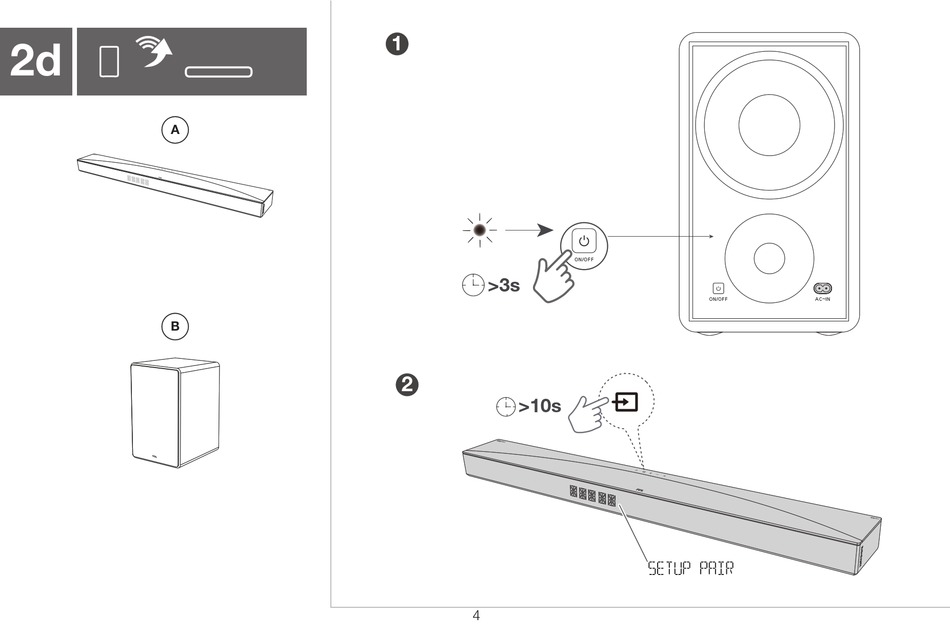 2d

A

B

1

ON/OFF

>3s

ON/OFF

AC-IN

2

>10s

SETUP PAIR

4