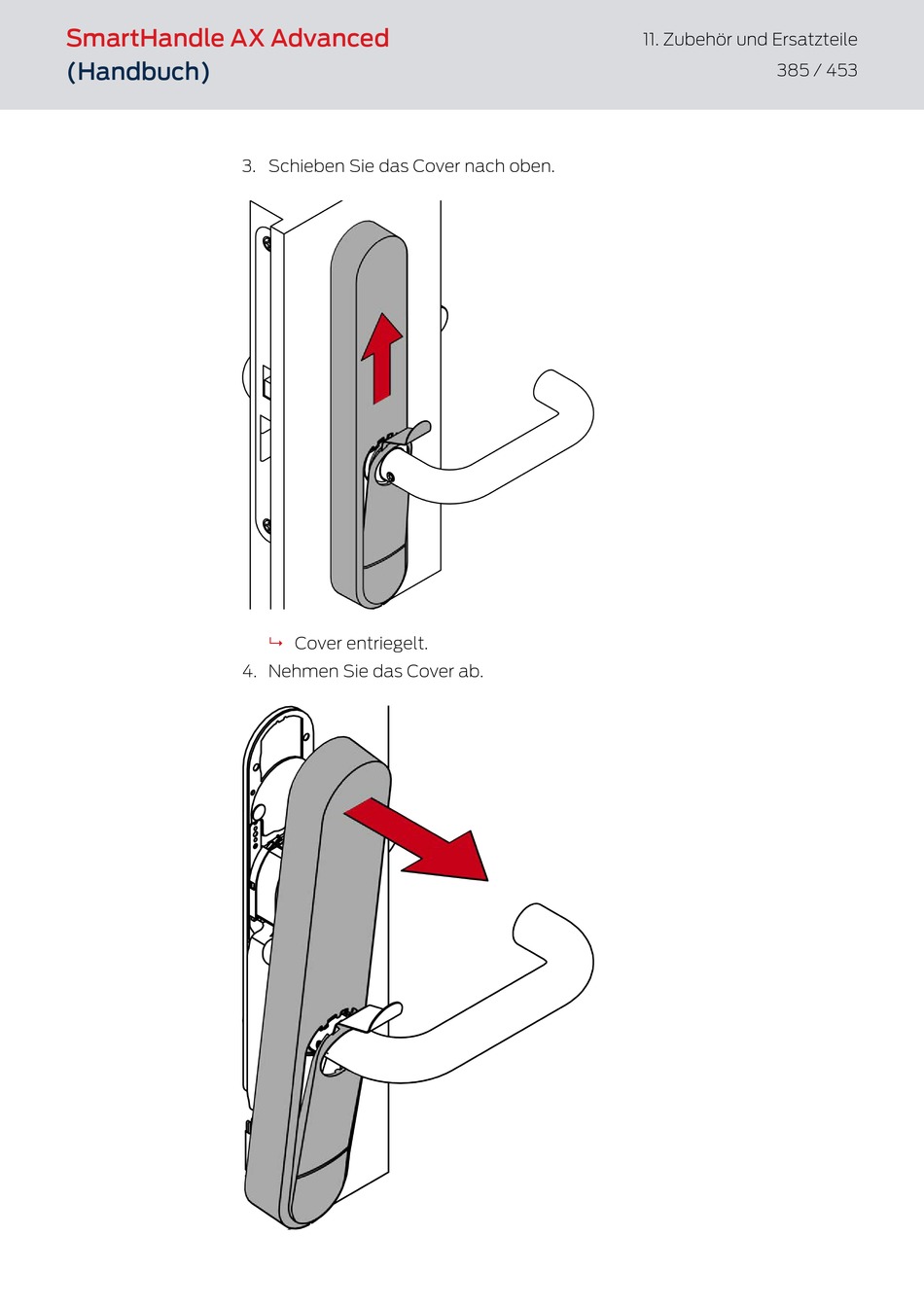 SmartHandle AX Advanced
(Handbuch)

11. Zubehör und Ersatzteile
385 / 453

3. Schieben Sie das Cover nach oben.

↳ Cover entriegelt.

4. Nehmen Sie das Cover ab.