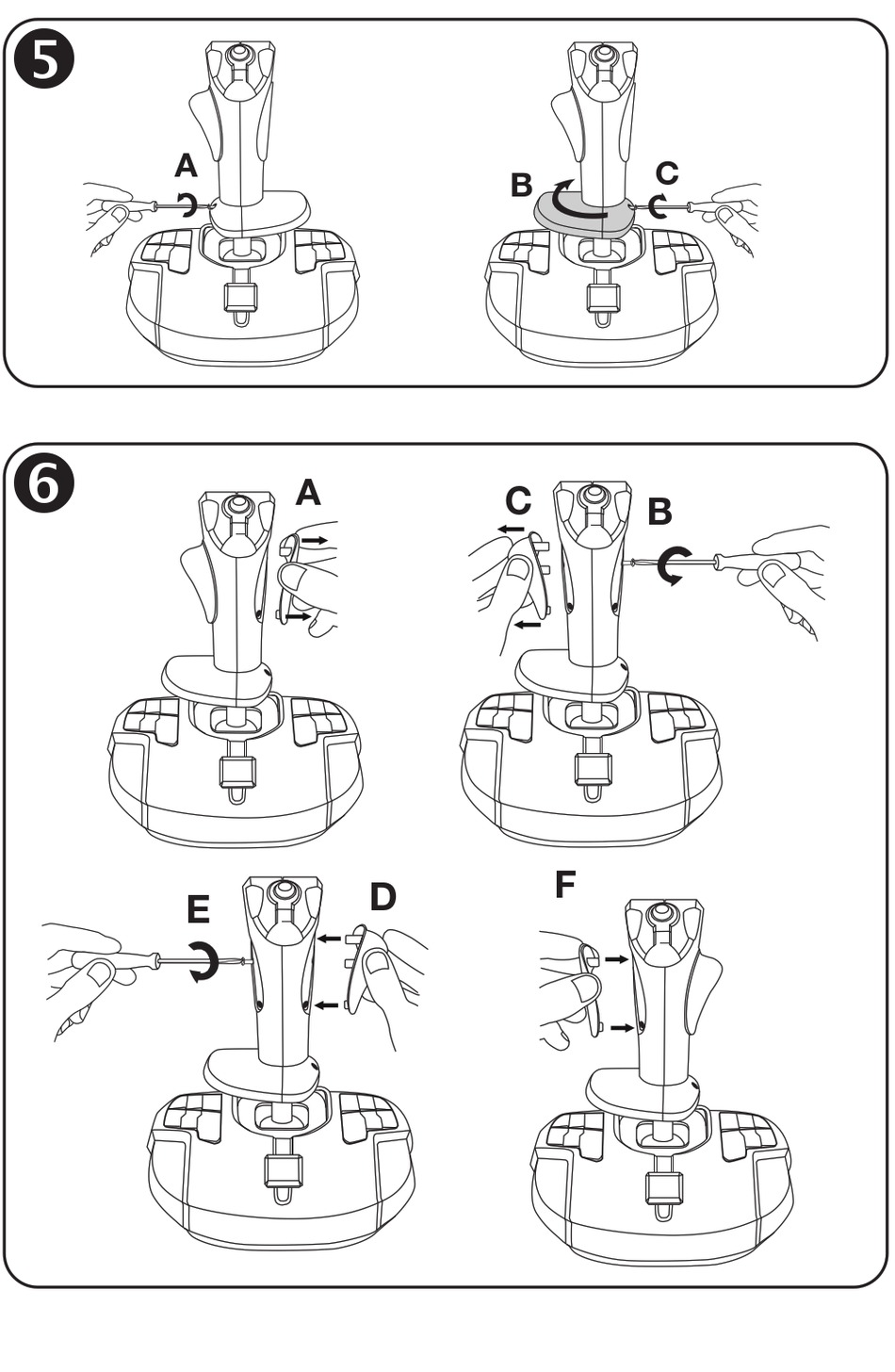 5

A

B

C

6

A

C

B

E

D

F