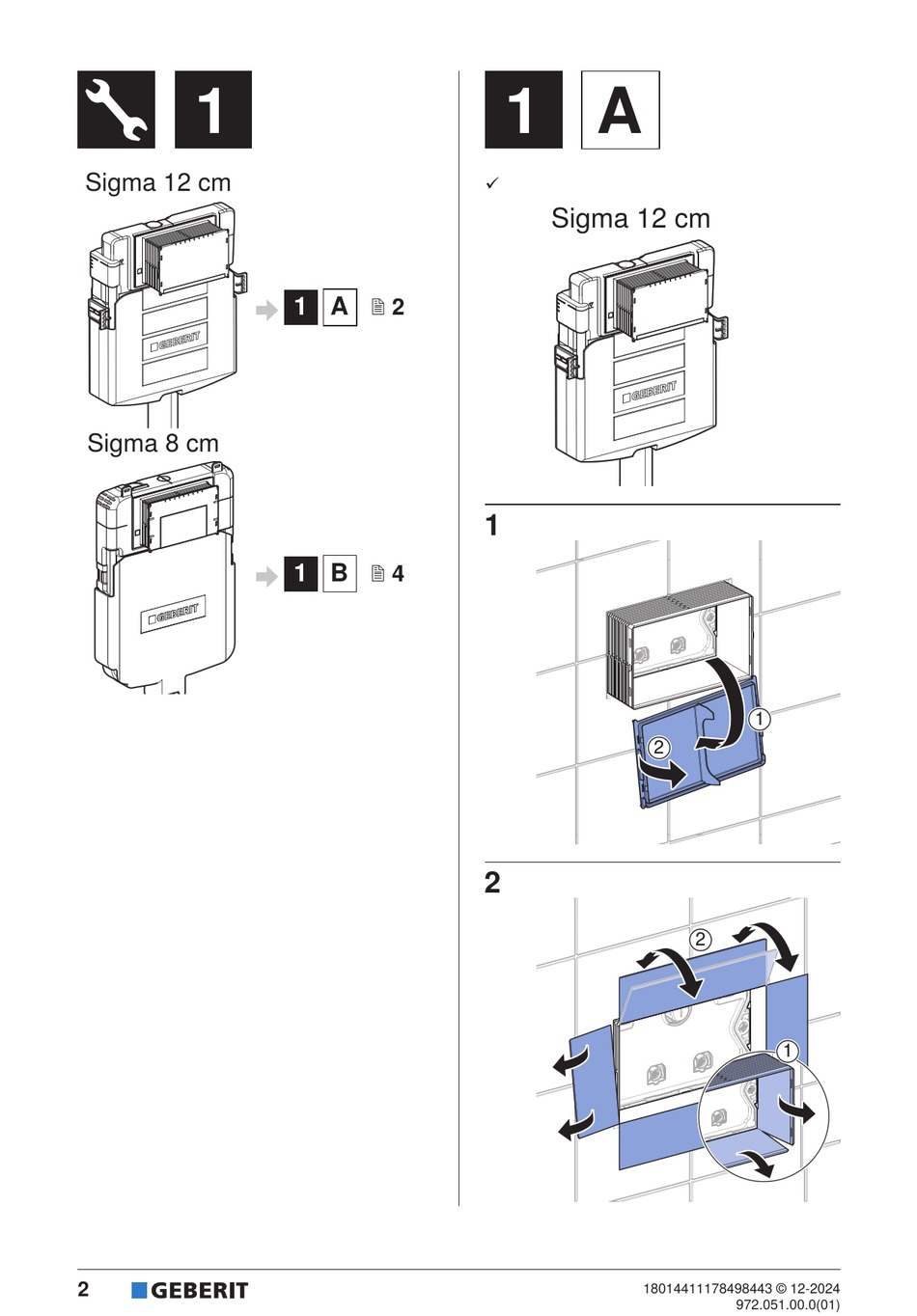 1

Sigma 12 cm

GEBERIT

1 A 2

Sigma 8 cm

GEBERIT

1 B 4

1 A

✓

Sigma 12 cm

GEBERIT

1

1
2

2

2
1

2 GEBERIT

18014411178498443 © 12-2024
972.051.00.0(01)