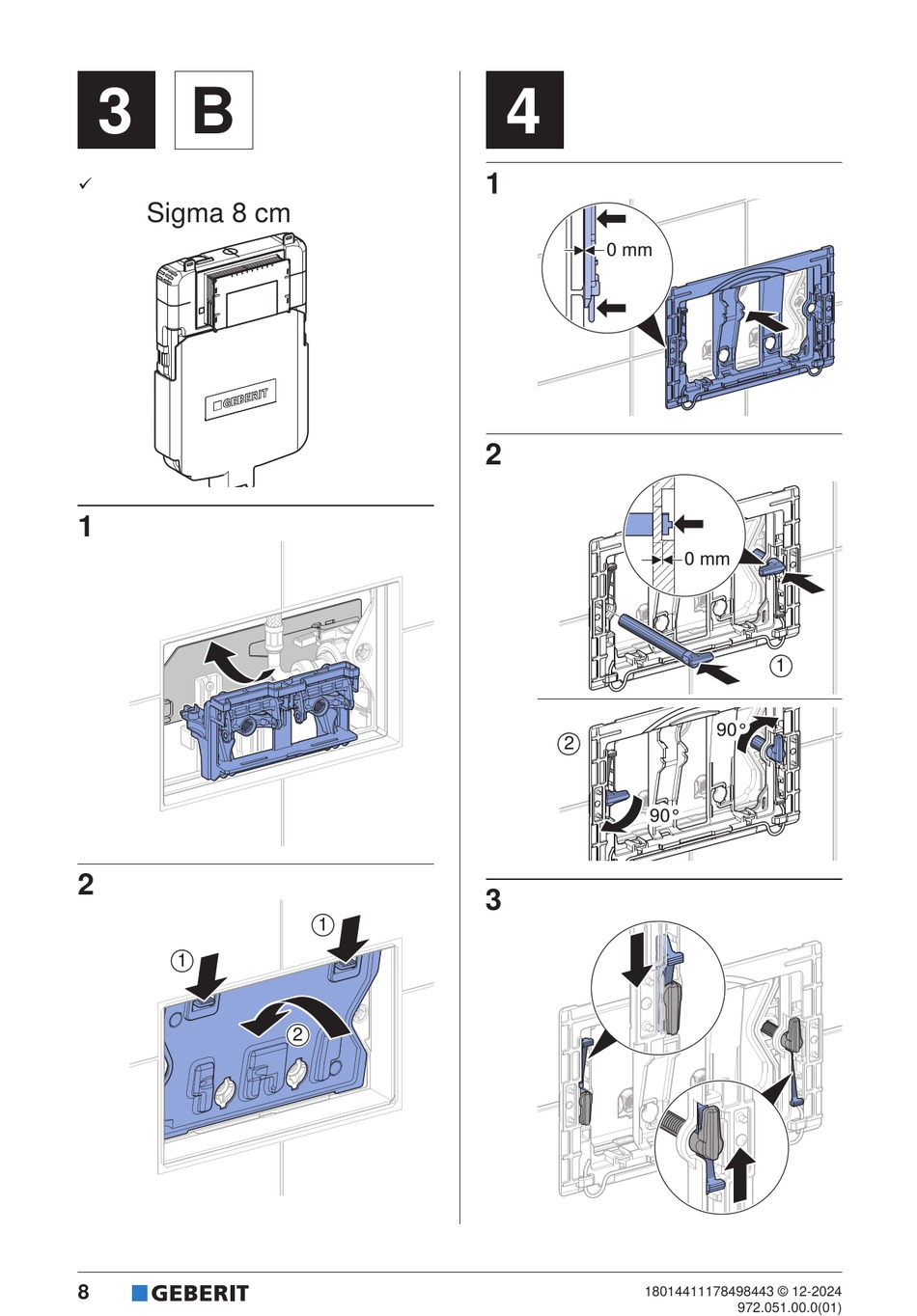 3 B

✓

Sigma 8 cm

GEBERIT

1

2

①

①

②

4

1

0 mm

2

0 mm

①

②

90°

90°

3

8 GEBERIT

18014411178498443 © 12-2024
972.051.00.0(01)