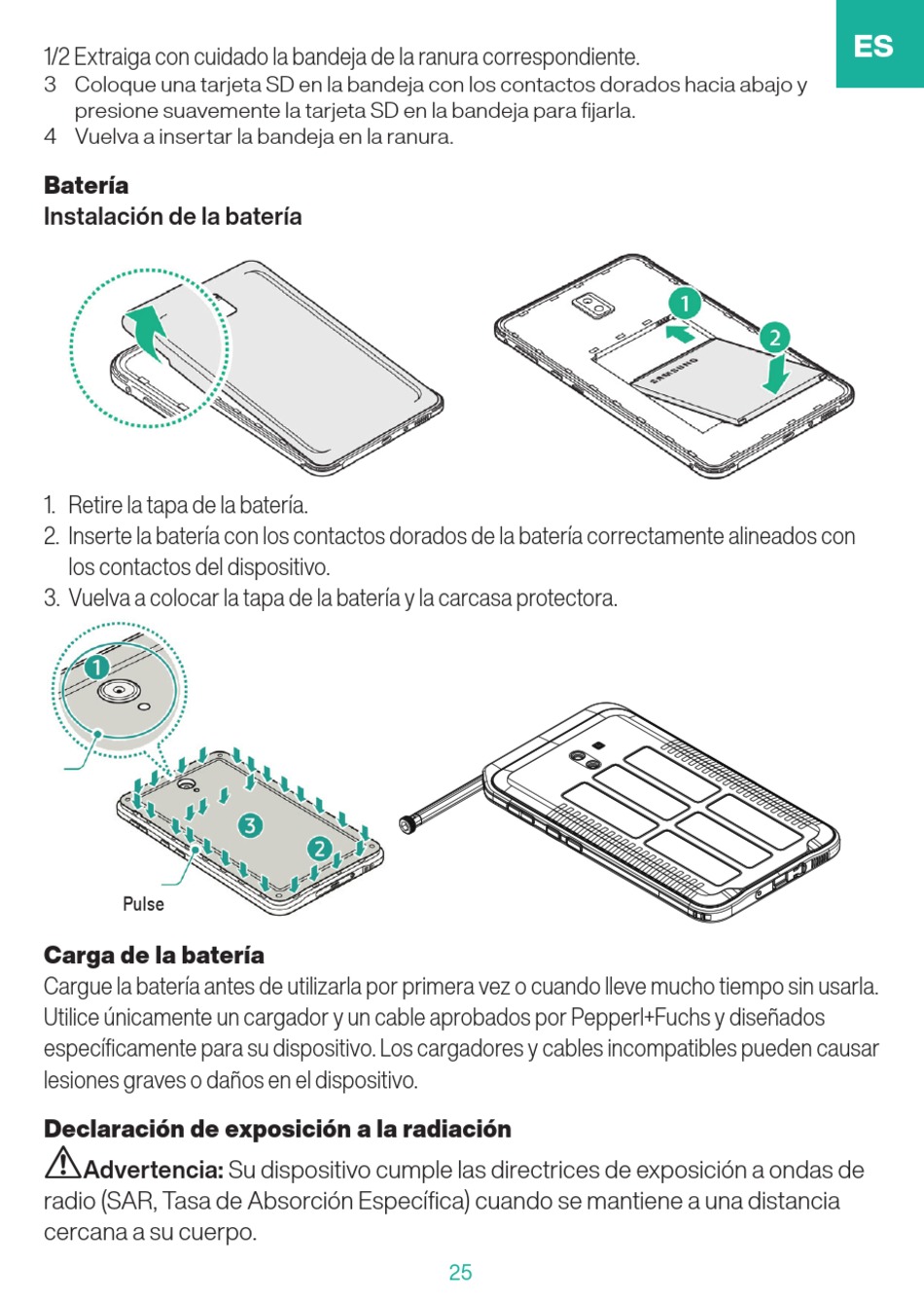 ES

1/2 Extraiga con cuidado la bandeja de la ranura correspondiente.
3 Coloque una tarjeta SD en la bandeja con los contactos dorados hacia abajo y presione suavemente la tarjeta SD en la bandeja para fijarla.
4 Vuelva a insertar la bandeja en la ranura.

Batería
Instalación de la batería

1
2
SAMSUNG

1. Retire la tapa de la batería.
2. Inserte la batería con los contactos dorados de la batería correctamente alineados con los contactos del dispositivo.
3. Vuelva a colocar la tapa de la batería y la carcasa protectora.

1
3
2
Pulse

Carga de la batería
Cargue la batería antes de utilizarla por primera vez o cuando lleve mucho tiempo sin usarla. Utilice únicamente un cargador y un cable aprobados por Pepperl+Fuchs y diseñados específicamente para su dispositivo. Los cargadores y cables incompatibles pueden causar lesiones graves o daños en el dispositivo.

Declaración de exposición a la radiación
Advertencia: Su dispositivo cumple las directrices de exposición a ondas de radio (SAR, Tasa de Absorción Específica) cuando se mantiene a una distancia cercana a su cuerpo.

25