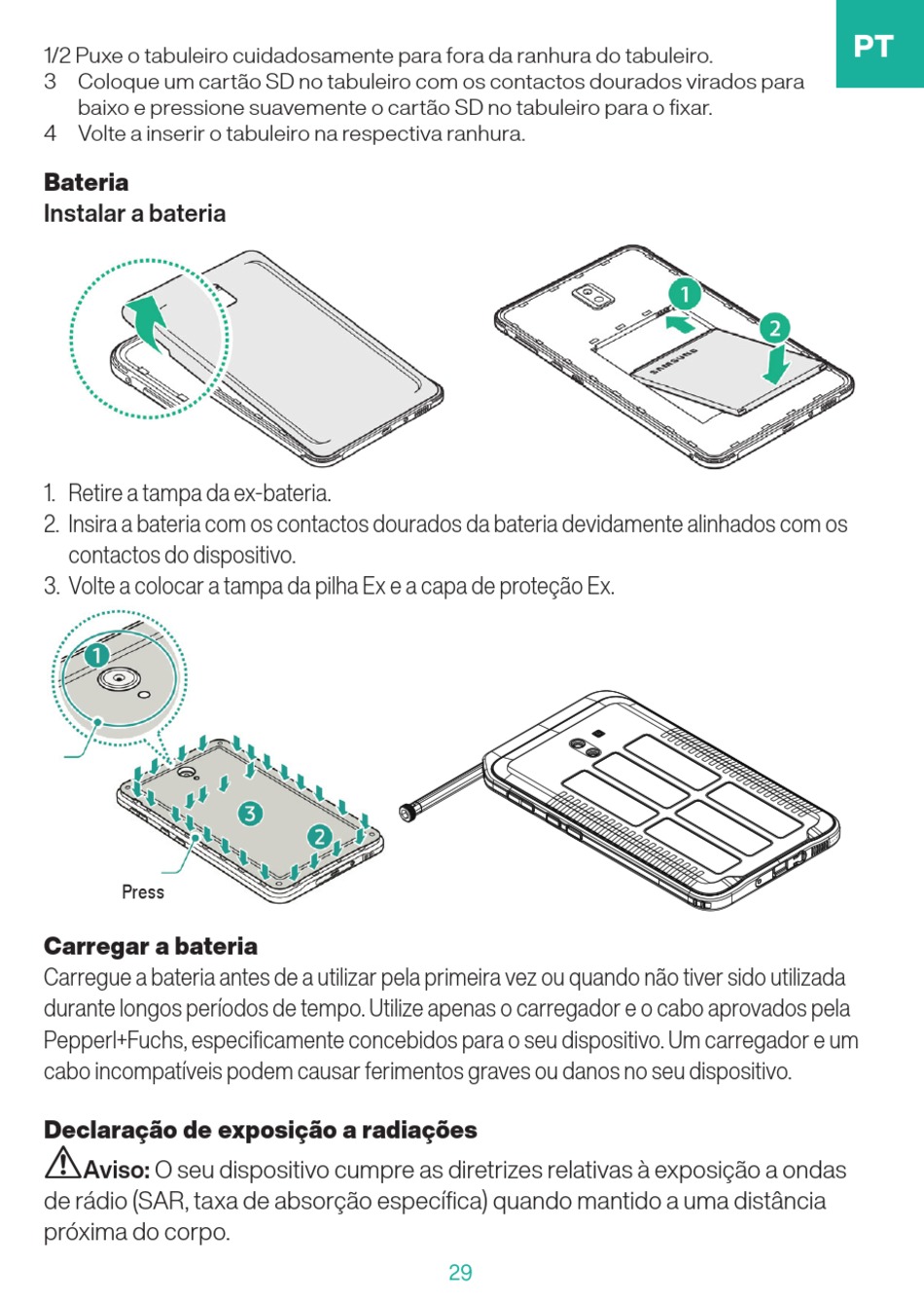 PT

1/2 Puxe o tabuleiro cuidadosamente para fora da ranhura do tabuleiro.
3 Coloque um cartão SD no tabuleiro com os contactos dourados virados para baixo e pressione suavemente o cartão SD no tabuleiro para o fixar.
4 Volte a inserir o tabuleiro na respectiva ranhura.

Bateria
Instalar a bateria

1
2
SAMSUNG

1. Retire a tampa da ex-bateria.
2. Insira a bateria com os contactos dourados da bateria devidamente alinhados com os contactos do dispositivo.
3. Volte a colocar a tampa da pilha Ex e a capa de proteção Ex.

1
3
2
Press

Carregar a bateria
Carregue a bateria antes de a utilizar pela primeira vez ou quando não tiver sido utilizada durante longos períodos de tempo. Utilize apenas o carregador e o cabo aprovados pela Pepperl+Fuchs, especificamente concebidos para o seu dispositivo. Um carregador e um cabo incompatíveis podem causar ferimentos graves ou danos no seu dispositivo.

Declaração de exposição a radiações
Aviso: O seu dispositivo cumpre as diretrizes relativas à exposição a ondas de rádio (SAR, taxa de absorção específica) quando mantido a uma distância próxima do corpo.

29