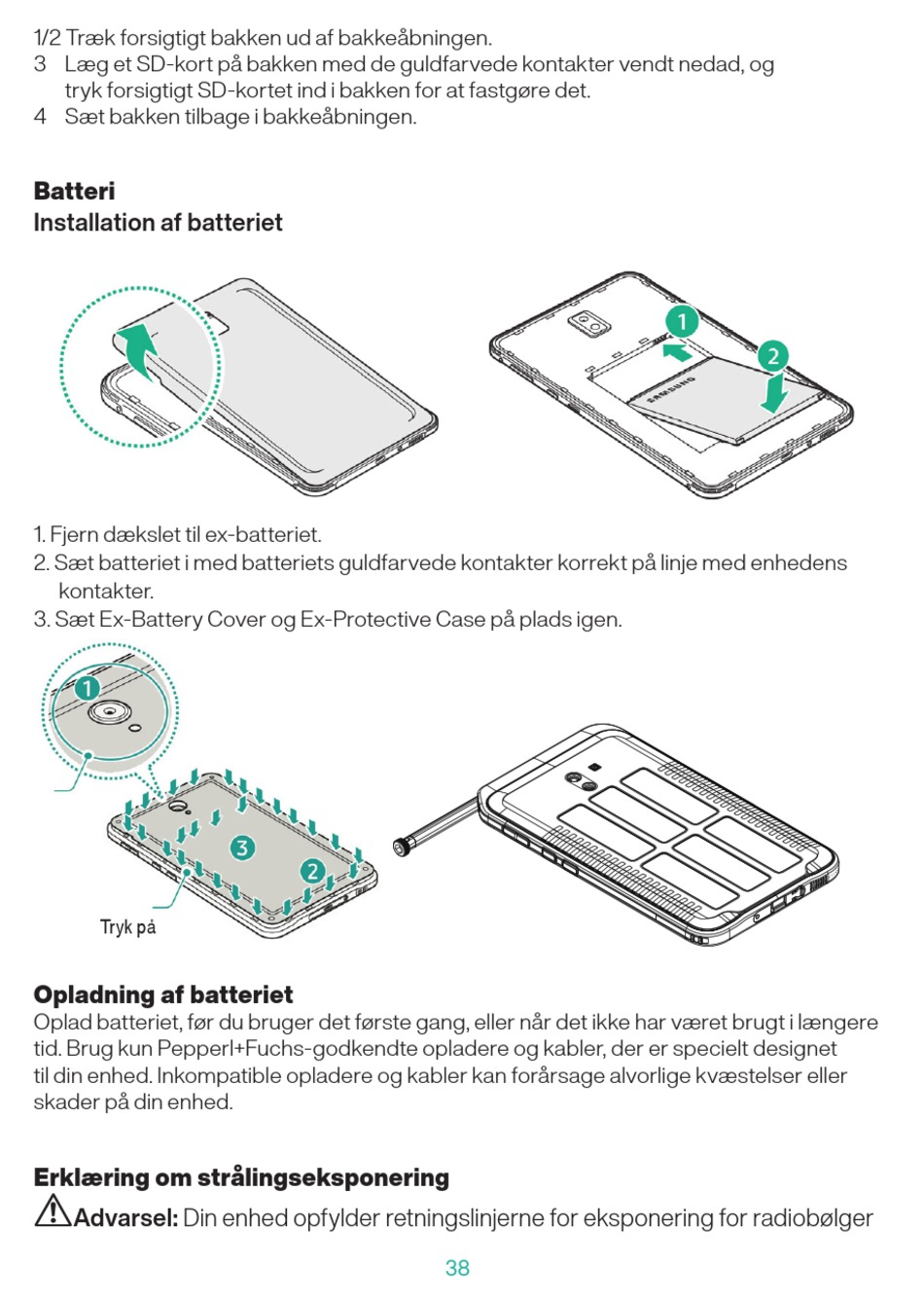 1/2 Træk forsigtigt bakken ud af bakkeåbningen.
3 Læg et SD-kort på bakken med de guldfarvede kontakter vendt nedad, og tryk forsigtigt SD-kortet ind i bakken for at fastgøre det.
4 Sæt bakken tilbage i bakkeåbningen.

Batteri
Installation af batteriet

1
2
SAMSUNG

1. Fjern dækslet til ex-batteriet.
2. Sæt batteriet i med batteriets guldfarvede kontakter korrekt på linje med enhedens kontakter.
3. Sæt Ex-Battery Cover og Ex-Protective Case på plads igen.

1
3
2
Tryk på

Opladning af batteriet
Oplad batteriet, før du bruger det første gang, eller når det ikke har været brugt i længere tid. Brug kun Pepperl+Fuchs-godkendte opladere og kabler, der er specielt designet til din enhed. Inkompatible opladere og kabler kan forårsage alvorlige kvæstelser eller skader på din enhed.

Erklæring om strålingseksponering
Advarsel: Din enhed opfylder retningslinjerne for eksponering for radiobølger

38