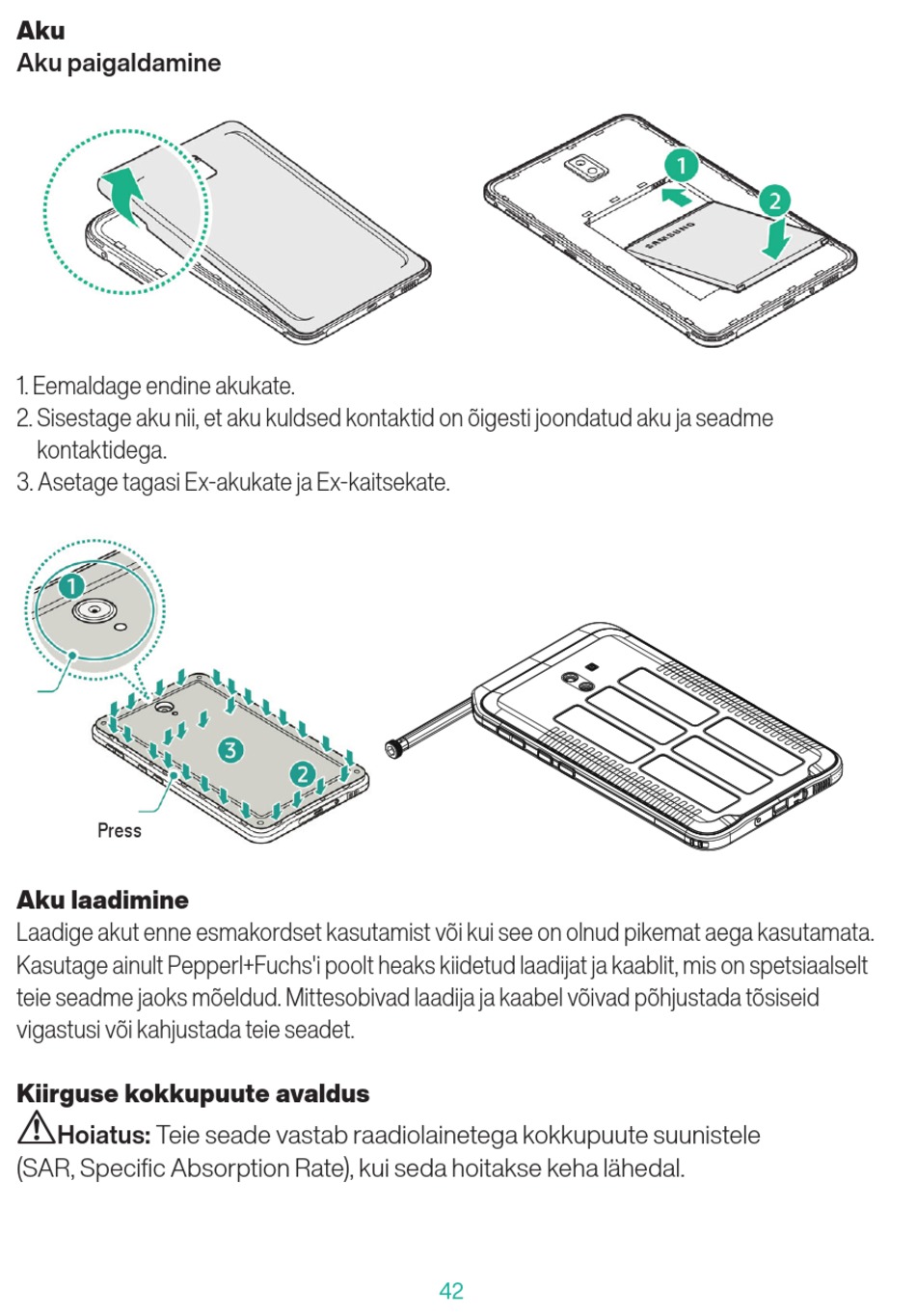 Aku
Aku paigaldamine

1
2
SAMSUNG

1. Eemaldage endine akukate.
2. Sisestage aku nii, et aku kuldsed kontaktid on õigesti joondatud aku ja seadme kontaktidega.
3. Asetage tagasi Ex-akukate ja Ex-kaitsekate.

1
3
2
Press

Aku laadimine
Laadige akut enne esmakordset kasutamist või kui see on olnud pikemat aega kasutamata. Kasutage ainult Pepperl+Fuchs'i poolt heaks kiidetud laadijat ja kaablit, mis on spetsiaalselt teie seadme jaoks mõeldud. Mittesobivad laadija ja kaabel võivad põhjustada tõsiseid vigastusi või kahjustada teie seadet.

Kiirguse kokkupuute avaldus
Hoiatus: Teie seade vastab raadiolainetega kokkupuute suunistele (SAR, Specific Absorption Rate), kui seda hoitakse keha lähedal.

42