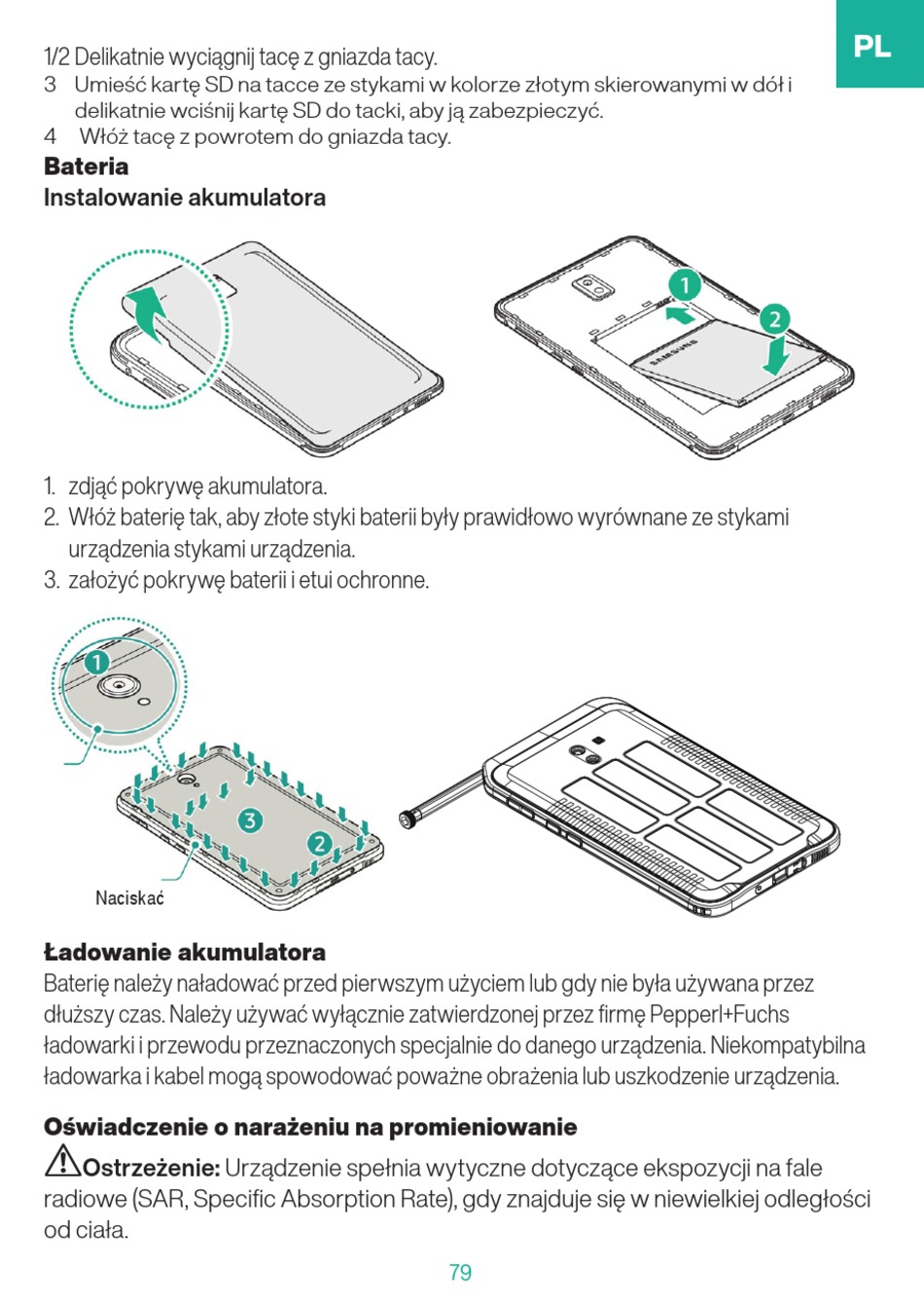 PL

1/2 Delikatnie wyciągnij tacę z gniazda tacy.
3 Umieść kartę SD na tacce ze stykami w kolorze złotym skierowanymi w dół i delikatnie wciśnij kartę SD do tacki, aby ją zabezpieczyć.
4 Włóż tacę z powrotem do gniazda tacy.

Bateria

Instalowanie akumulatora

1

2

SAMSUNG

1. zdjąć pokrywę akumulatora.
2. Włóż baterię tak, aby złote styki baterii były prawidłowo wyrównane ze stykami urządzenia stykami urządzenia.
3. założyć pokrywę baterii i etui ochronne.

1

3

2

Naciskać

Ładowanie akumulatora

Baterię należy naładować przed pierwszym użyciem lub gdy nie była używana przez dłuższy czas. Należy używać wyłącznie zatwierdzonej przez firmę Pepperl+Fuchs ładowarki i przewodu przeznaczonych specjalnie do danego urządzenia. Niekompatybilna ładowarka i kabel mogą spowodować poważne obrażenia lub uszkodzenie urządzenia.

Oświadczenie o narażeniu na promieniowanie

Ostrzeżenie: Urządzenie spełnia wytyczne dotyczące ekspozycji na fale radiowe (SAR, Specific Absorption Rate), gdy znajduje się w niewielkiej odległości od ciała.

79