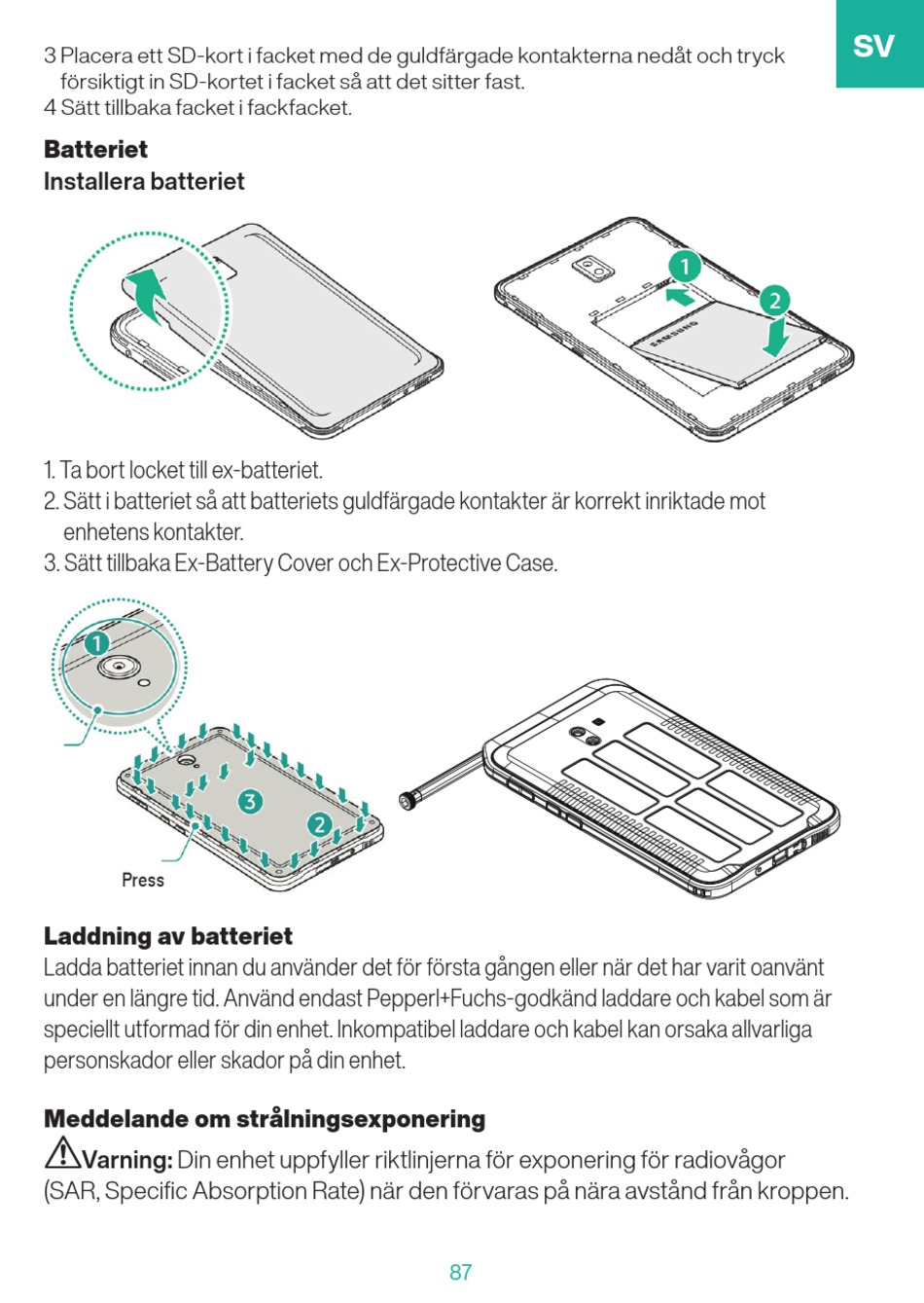 SV

3 Placera ett SD-kort i facket med de guldfärgade kontakterna nedåt och tryck försiktigt in SD-kortet i facket så att det sitter fast.
4 Sätt tillbaka facket i fackfacket.

Batteriet
Installera batteriet

1

2

SAMSUNG

1. Ta bort locket till ex-batteriet.
2. Sätt i batteriet så att batteriets guldfärgade kontakter är korrekt inriktade mot enhetens kontakter.
3. Sätt tillbaka Ex-Battery Cover och Ex-Protective Case.

1

3

2

Press

Laddning av batteriet
Ladda batteriet innan du använder det för första gången eller när det har varit oanvänt under en längre tid. Använd endast Pepperl+Fuchs-godkänd laddare och kabel som är speciellt utformad för din enhet. Inkompatibel laddare och kabel kan orsaka allvarliga personskador eller skador på din enhet.

Meddelande om strålningsexponering
Varning: Din enhet uppfyller riktlinjerna för exponering för radiovågor (SAR, Specific Absorption Rate) när den förvaras på nära avstånd från kroppen.

87