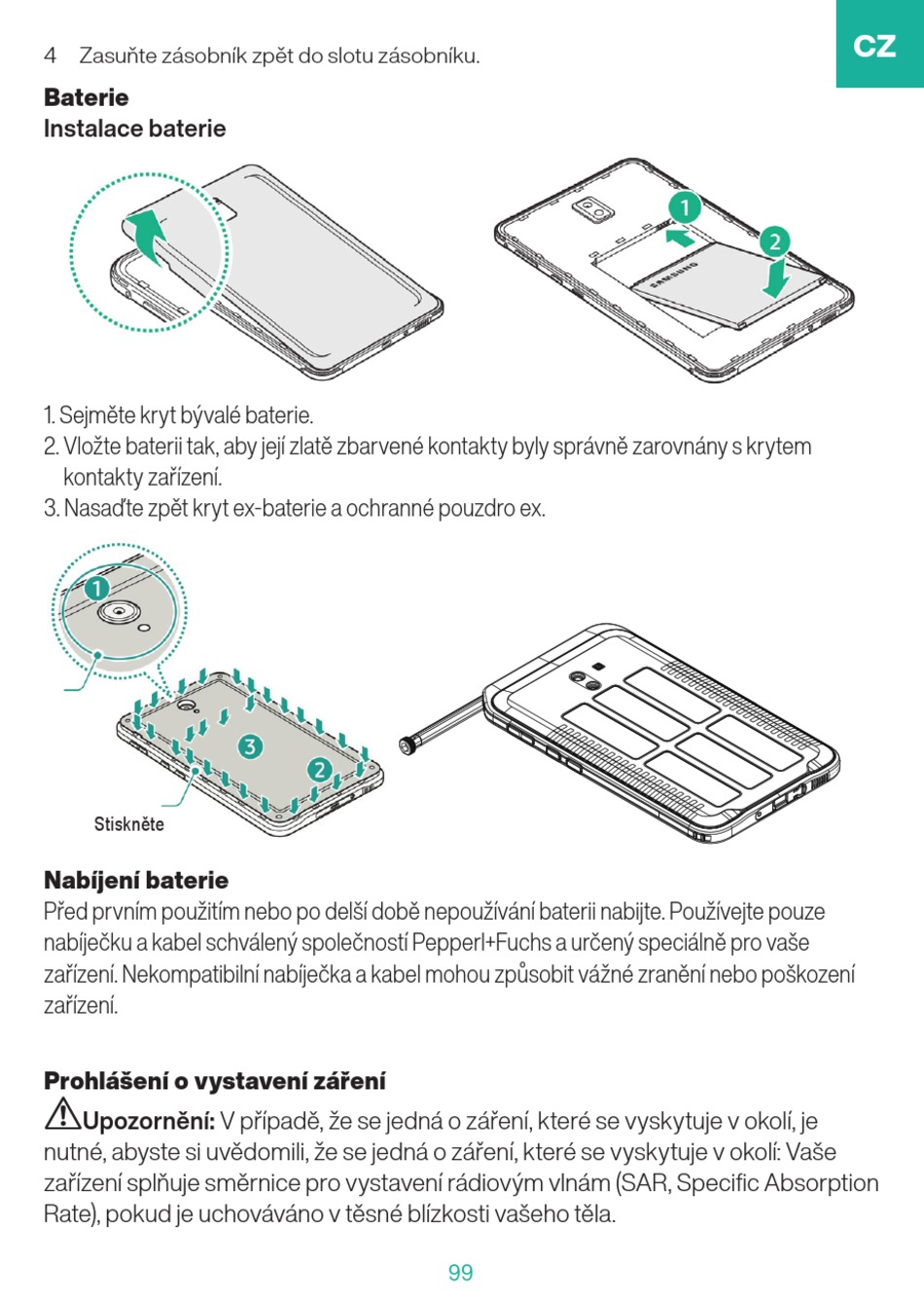 CZ

4 Zasuňte zásobník zpět do slotu zásobníku.

Baterie
Instalace baterie

1
2
SAMSUNG

1. Sejměte kryt bývalé baterie.
2. Vložte baterii tak, aby její zlatě zbarvené kontakty byly správně zarovnány s krytem kontakty zařízení.
3. Nasaďte zpět kryt ex-baterie a ochranné pouzdro ex.

1
3
2
Stiskněte

Nabíjení baterie
Před prvním použitím nebo po delší době nepoužívání baterii nabijte. Používejte pouze nabíječku a kabel schválený společností Pepperl+Fuchs a určený speciálně pro vaše zařízení. Nekompatibilní nabíječka a kabel mohou způsobit vážné zranění nebo poškození zařízení.

Prohlášení o vystavení záření
Upozornění: V případě, že se jedná o záření, které se vyskytuje v okolí, je nutné, abyste si uvědomili, že se jedná o záření, které se vyskytuje v okolí: Vaše zařízení splňuje směrnice pro vystavení rádiovým vlnám (SAR, Specific Absorption Rate), pokud je uchováváno v těsné blízkosti vašeho těla.

99