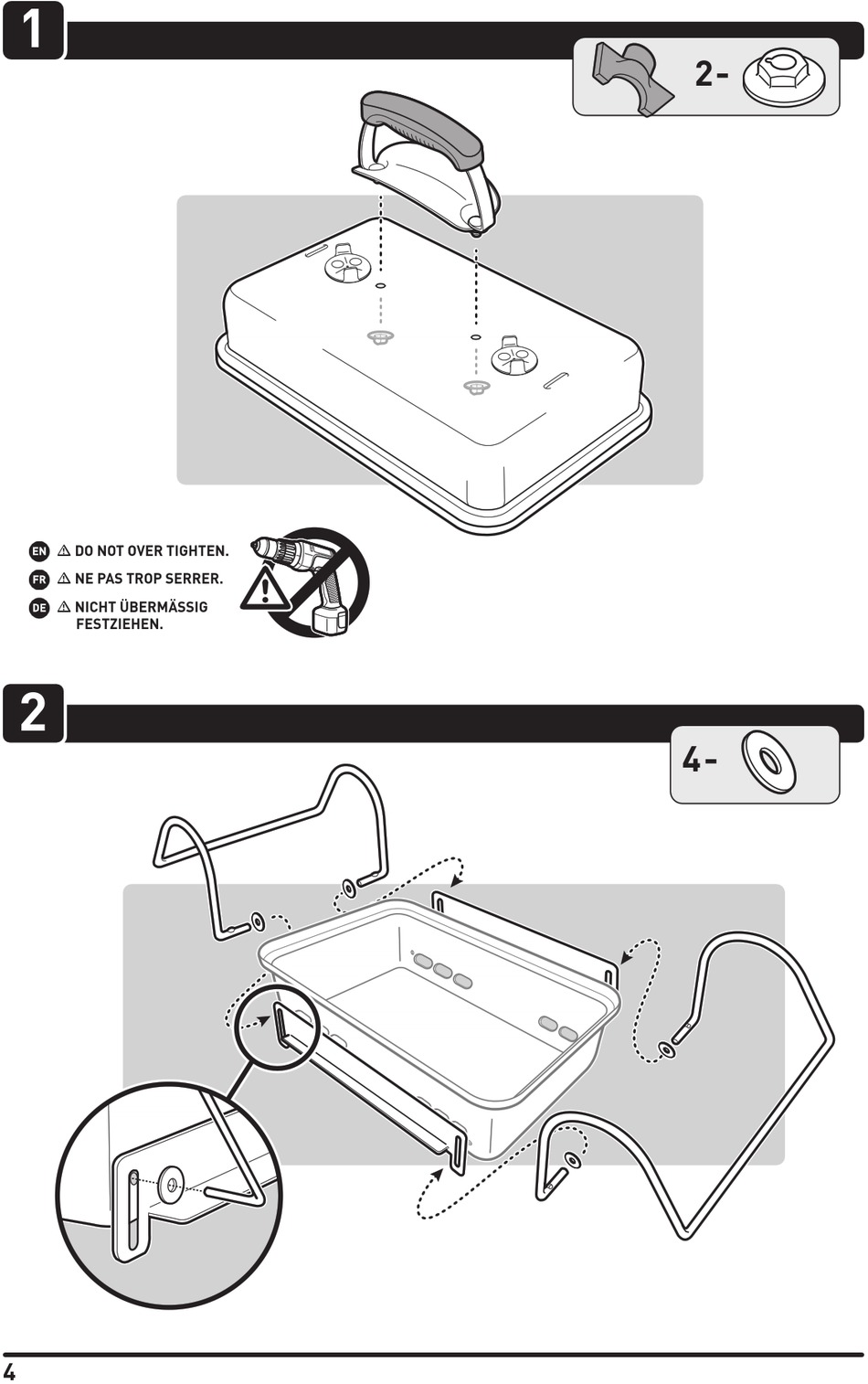 1

2-

EN ⚠ DO NOT OVER TIGHTEN.
FR ⚠ NE PAS TROP SERRER.
DE ⚠ NICHT ÜBERMÄSSIG FESTZIEHEN.

2

4-

4