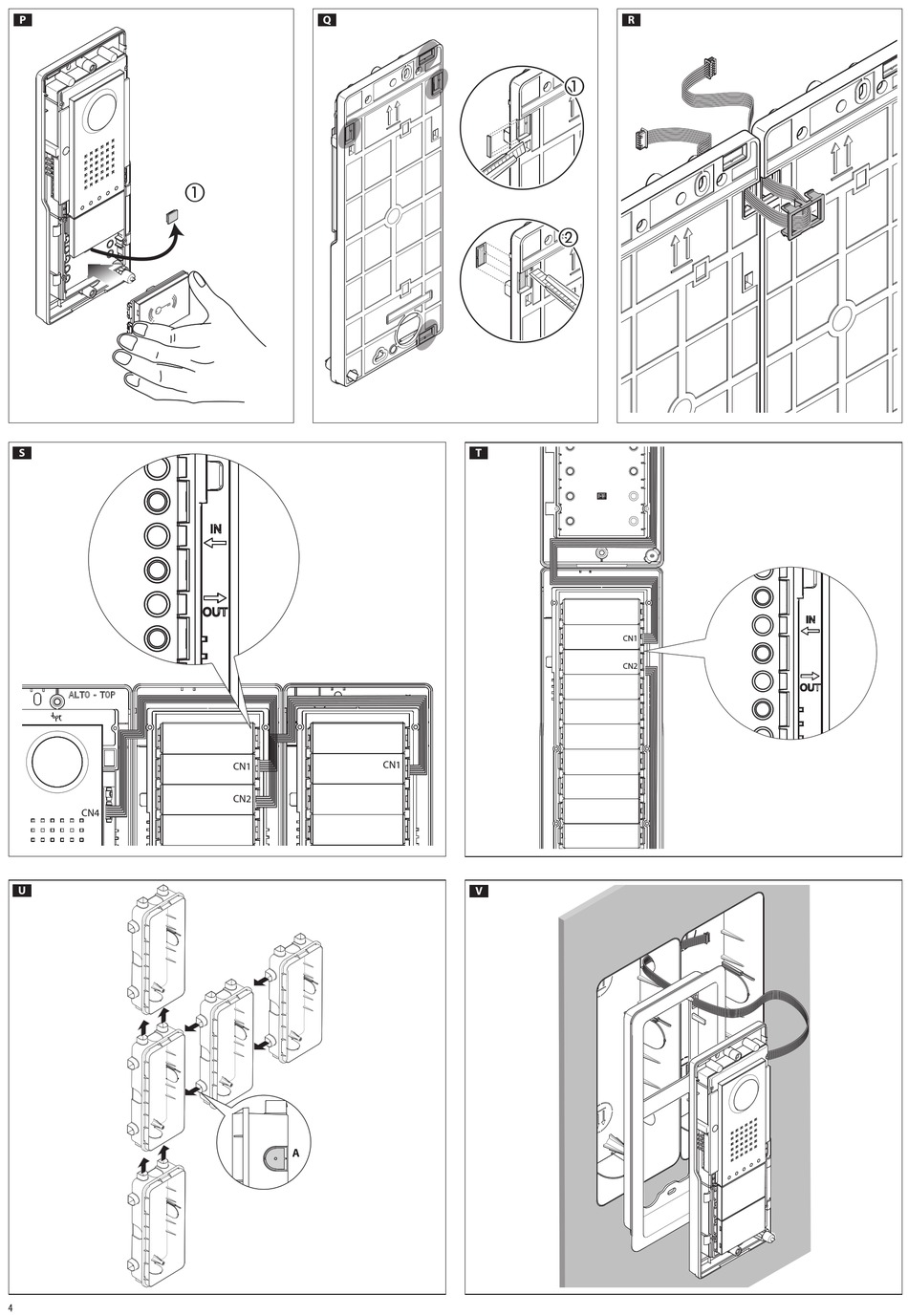 P

①

Q

①

②

R

S

IN

OUT

ALTO - TOP

CN1

CN2

CN4

CN1

T

CN1

CN2

IN

OUT

U

A

V

4