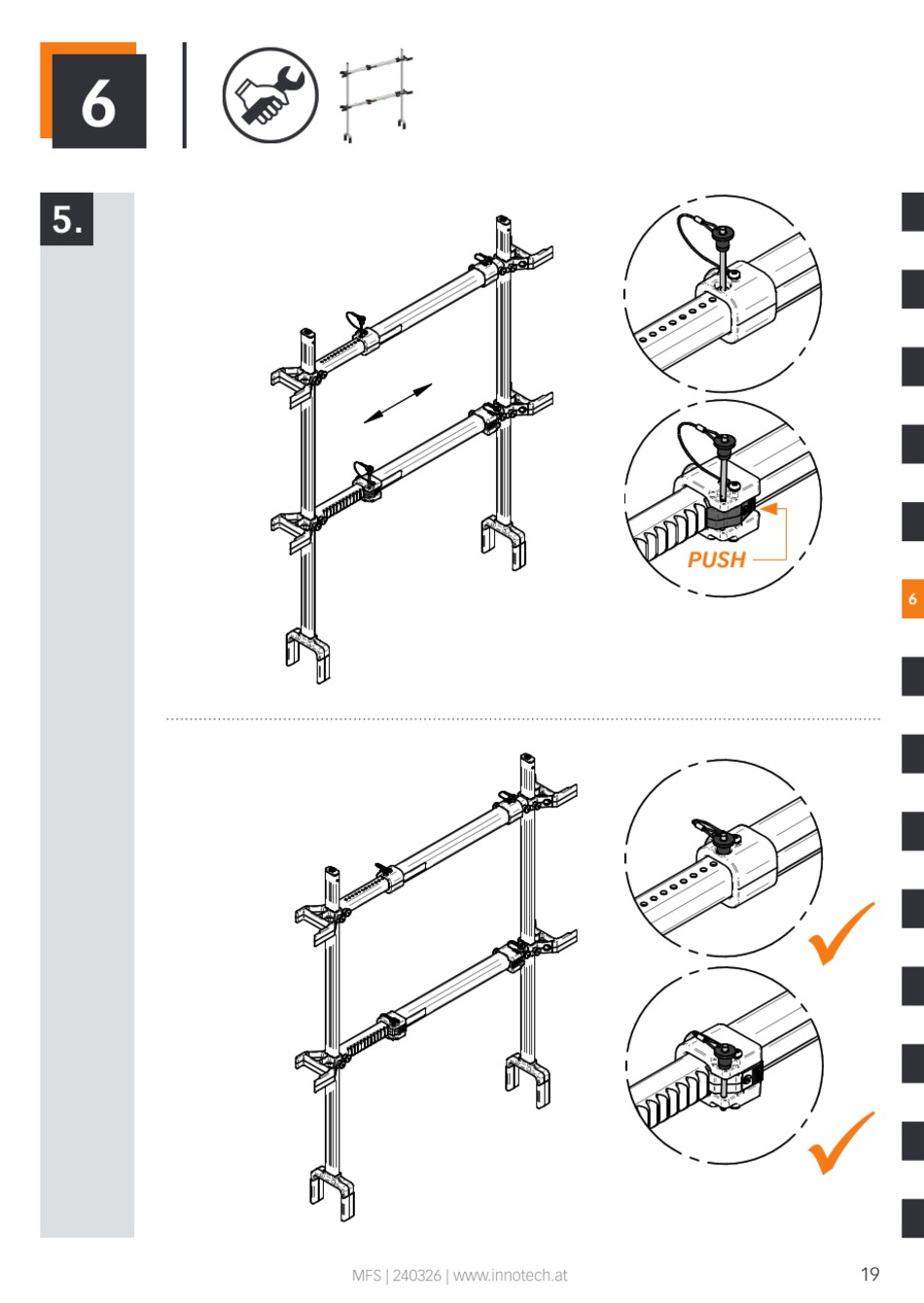 6

5.

PUSH

6

MFS | 240326 | www.innotech.at

19