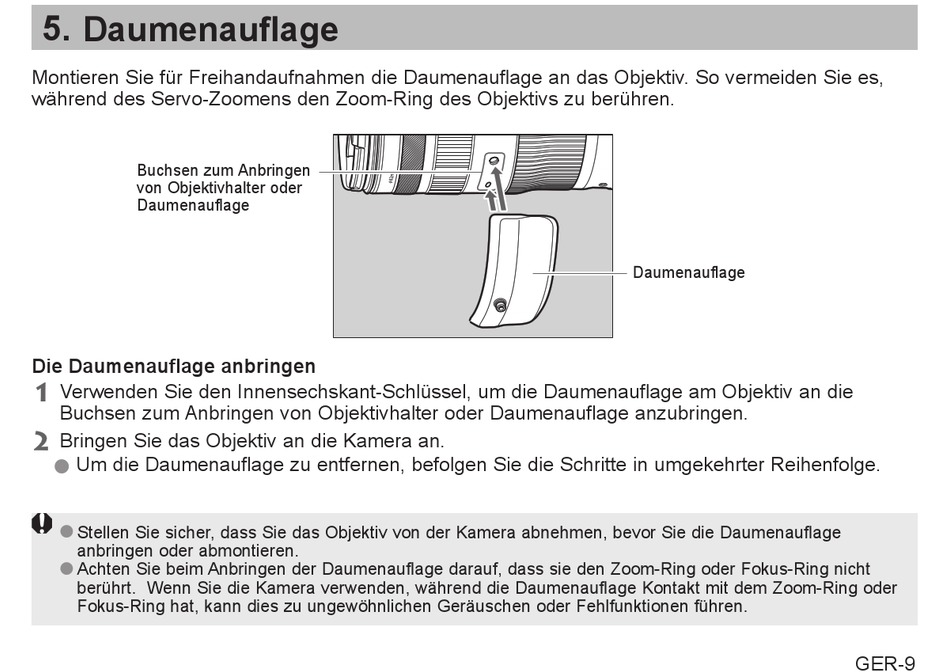 5. Daumenauflage

Montieren Sie für Freihandaufnahmen die Daumenauflage an das Objektiv. So vermeiden Sie es, während des Servo-Zoomens den Zoom-Ring des Objektivs zu berühren.

Buchsen zum Anbringen von Objektivhalter oder Daumenauflage

Daumenauflage

Die Daumenauflage anbringen

1 Verwenden Sie den Innensechskant-Schlüssel, um die Daumenauflage am Objektiv an die Buchsen zum Anbringen von Objektivhalter oder Daumenauflage anzubringen.

2 Bringen Sie das Objektiv an die Kamera an.
● Um die Daumenauflage zu entfernen, befolgen Sie die Schritte in umgekehrter Reihenfolge.

● Stellen Sie sicher, dass Sie das Objektiv von der Kamera abnehmen, bevor Sie die Daumenauflage anbringen oder abmontieren.
● Achten Sie beim Anbringen der Daumenauflage darauf, dass sie den Zoom-Ring oder Fokus-Ring nicht berührt. Wenn Sie die Kamera verwenden, während die Daumenauflage Kontakt mit dem Zoom-Ring oder Fokus-Ring hat, kann dies zu ungewöhnlichen Geräuschen oder Fehlfunktionen führen.

GER-9