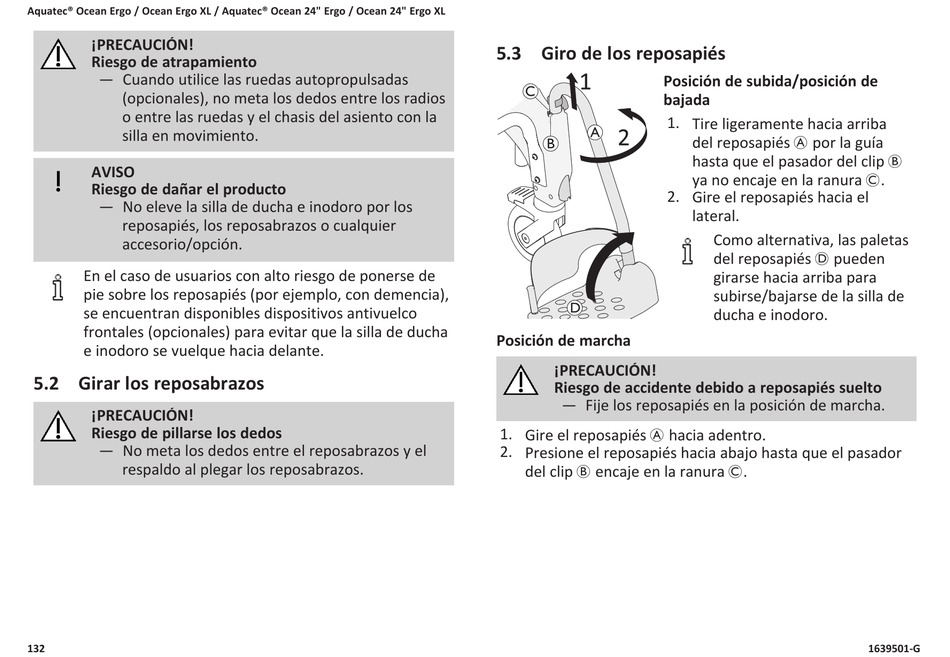 Aquatec® Ocean Ergo / Ocean Ergo XL / Aquatec® Ocean 24" Ergo / Ocean 24" Ergo XL

¡PRECAUCIÓN!
Riesgo de atrapamiento
— Cuando utilice las ruedas autopropulsadas (opcionales), no meta los dedos entre los radios o entre las ruedas y el chasis del asiento con la silla en movimiento.

AVISO
Riesgo de dañar el producto
— No eleve la silla de ducha e inodoro por los reposapiés, los reposabrazos o cualquier accesorio/opción.

En el caso de usuarios con alto riesgo de ponerse de pie sobre los reposapiés (por ejemplo, con demencia), se encuentran disponibles dispositivos antivuelco frontales (opcionales) para evitar que la silla de ducha e inodoro se vuelque hacia delante.

5.2 Girar los reposabrazos

¡PRECAUCIÓN!
Riesgo de pillarse los dedos
— No meta los dedos entre el reposabrazos y el respaldo al plegar los reposabrazos.

5.3 Giro de los reposapiés

C 1 A 2 B D

Posición de subida/posición de bajada
1. Tire ligeramente hacia arriba del reposapiés Ⓐ por la guía hasta que el pasador del clip Ⓑ ya no encaje en la ranura Ⓒ.
2. Gire el reposapiés hacia el lateral.

Como alternativa, las paletas del reposapiés Ⓓ pueden girarse hacia arriba para subirse/bajarse de la silla de ducha e inodoro.

Posición de marcha

¡PRECAUCIÓN!
Riesgo de accidente debido a reposapiés suelto
— Fije los reposapiés en la posición de marcha.

1. Gire el reposapiés Ⓐ hacia adentro.
2. Presione el reposapiés hacia abajo hasta que el pasador del clip Ⓑ encaje en la ranura Ⓒ.

132

1639501-G