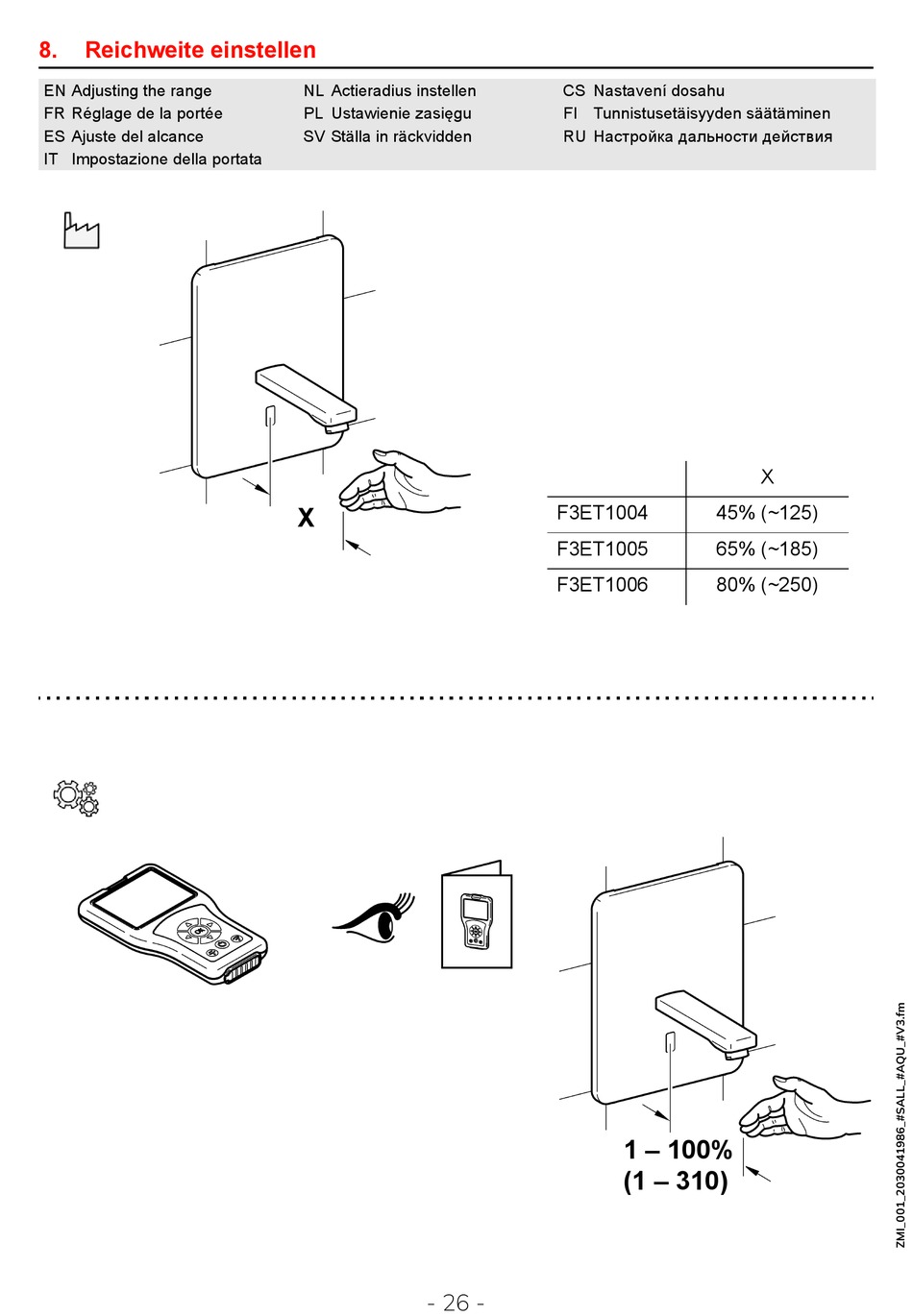 8. Reichweite einstellen

EN Adjusting the range
FR Réglage de la portée
ES Ajuste del alcance
IT Impostazione della portata

NL Actieradius instellen
PL Ustawienie zasięgu
SV Ställa in räckvidden

CS Nastavení dosahu
FI Tunnistusetäisyyden säätäminen
RU Настройка дальности действия

X

| | X |
|---|---|
| F3ET1004 | 45% (~125) |
| F3ET1005 | 65% (~185) |
| F3ET1006 | 80% (~250) |

1 – 100%
(1 – 310)

ZMI_001_2030041986_#SALL_#AQU_#V3.fm

- 26 -