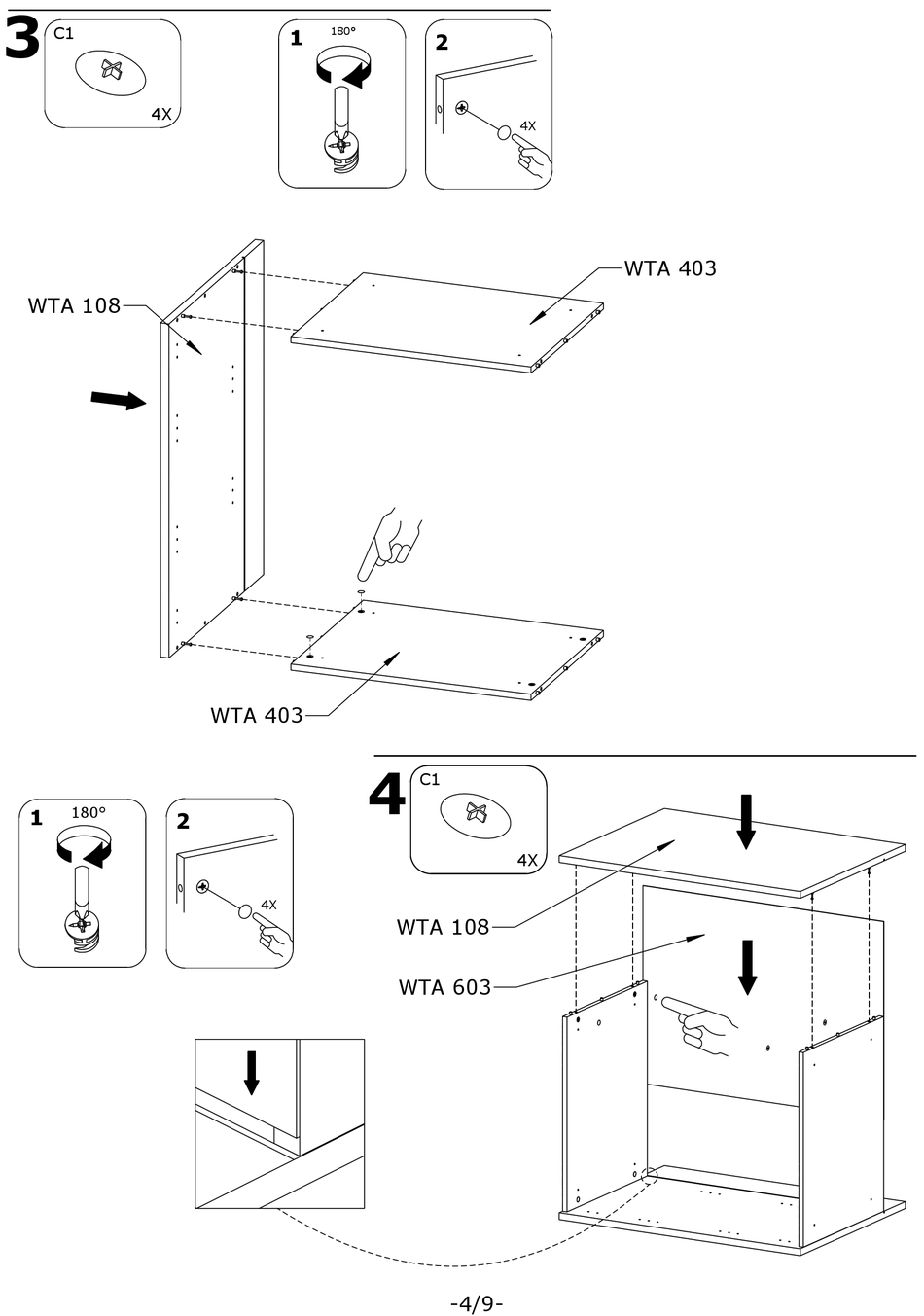 3
C1
4X
1
180°
2
4X

WTA 108
WTA 403
WTA 403

1
180°
2
4X

4
C1
4X
WTA 108
WTA 603

-4/9-