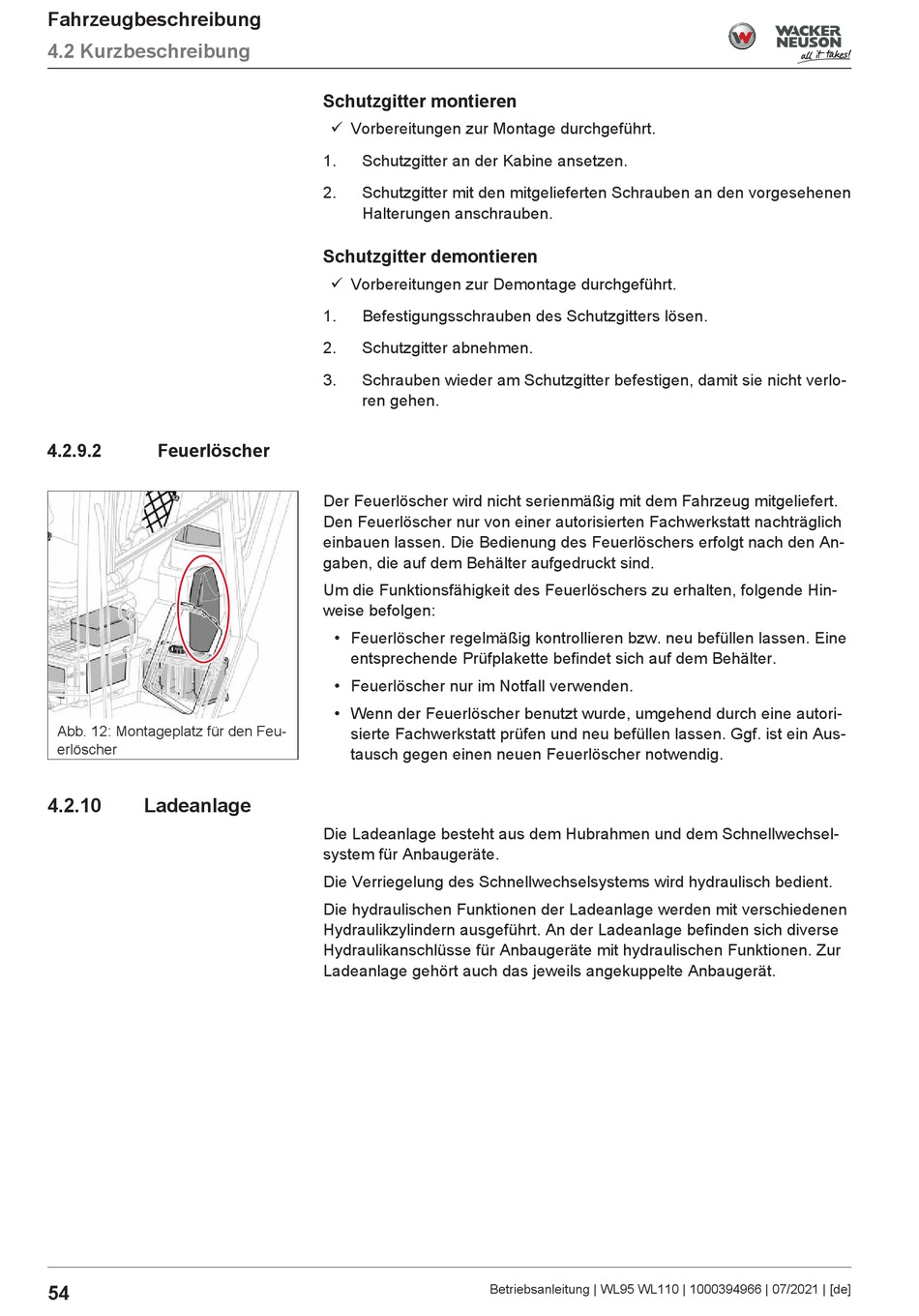 Fahrzeugbeschreibung
4.2 Kurzbeschreibung

WACKER NEUSON
all it takes!

Schutzgitter montieren

✓ Vorbereitungen zur Montage durchgeführt.

1. Schutzgitter an der Kabine ansetzen.

2. Schutzgitter mit den mitgelieferten Schrauben an den vorgesehenen Halterungen anschrauben.

Schutzgitter demontieren

✓ Vorbereitungen zur Demontage durchgeführt.

1. Befestigungsschrauben des Schutzgitters lösen.

2. Schutzgitter abnehmen.

3. Schrauben wieder am Schutzgitter befestigen, damit sie nicht verloren gehen.

4.2.9.2 Feuerlöscher

Abb. 12: Montageplatz für den Feuerlöscher

Der Feuerlöscher wird nicht serienmäßig mit dem Fahrzeug mitgeliefert. Den Feuerlöscher nur von einer autorisierten Fachwerkstatt nachträglich einbauen lassen. Die Bedienung des Feuerlöschers erfolgt nach den Angaben, die auf dem Behälter aufgedruckt sind.

Um die Funktionsfähigkeit des Feuerlöschers zu erhalten, folgende Hinweise befolgen:

• Feuerlöscher regelmäßig kontrollieren bzw. neu befüllen lassen. Eine entsprechende Prüfplakette befindet sich auf dem Behälter.

• Feuerlöscher nur im Notfall verwenden.

• Wenn der Feuerlöscher benutzt wurde, umgehend durch eine autorisierte Fachwerkstatt prüfen und neu befüllen lassen. Ggf. ist ein Austausch gegen einen neuen Feuerlöscher notwendig.

4.2.10 Ladeanlage

Die Ladeanlage besteht aus dem Hubrahmen und dem Schnellwechselsystem für Anbaugeräte.

Die Verriegelung des Schnellwechselsystems wird hydraulisch bedient.

Die hydraulischen Funktionen der Ladeanlage werden mit verschiedenen Hydraulikzylindern ausgeführt. An der Ladeanlage befinden sich diverse Hydraulikanschlüsse für Anbaugeräte mit hydraulischen Funktionen. Zur Ladeanlage gehört auch das jeweils angekuppelte Anbaugerät.

54

Betriebsanleitung | WL95 WL110 | 1000394966 | 07/2021 | [de]