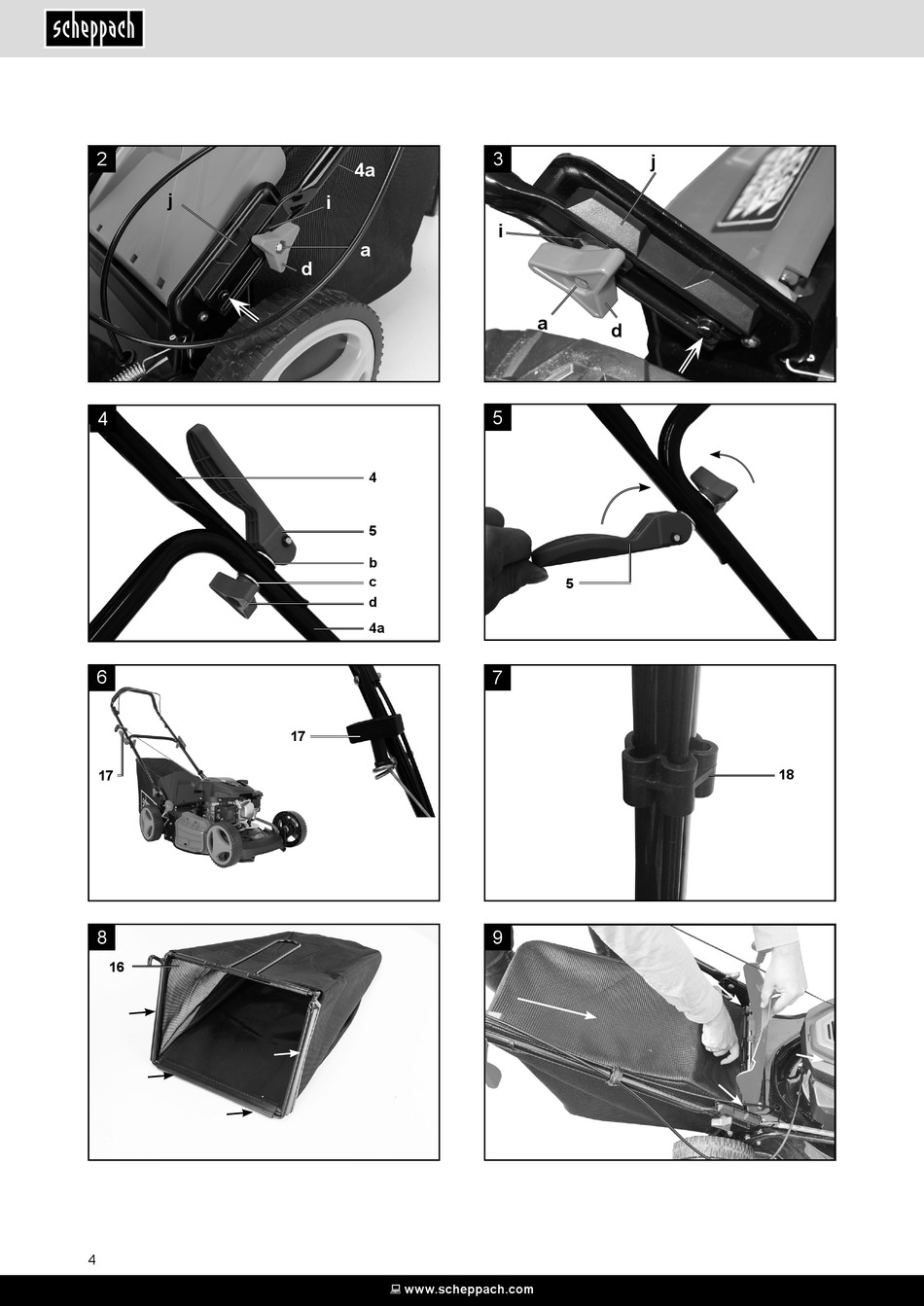 scheppach

2
4a
j
i
a
d

3
j
i
a
d

4
4
5
b
c
d
4a

5
5

6
17
17

7
18

8
16

9

4

www.scheppach.com