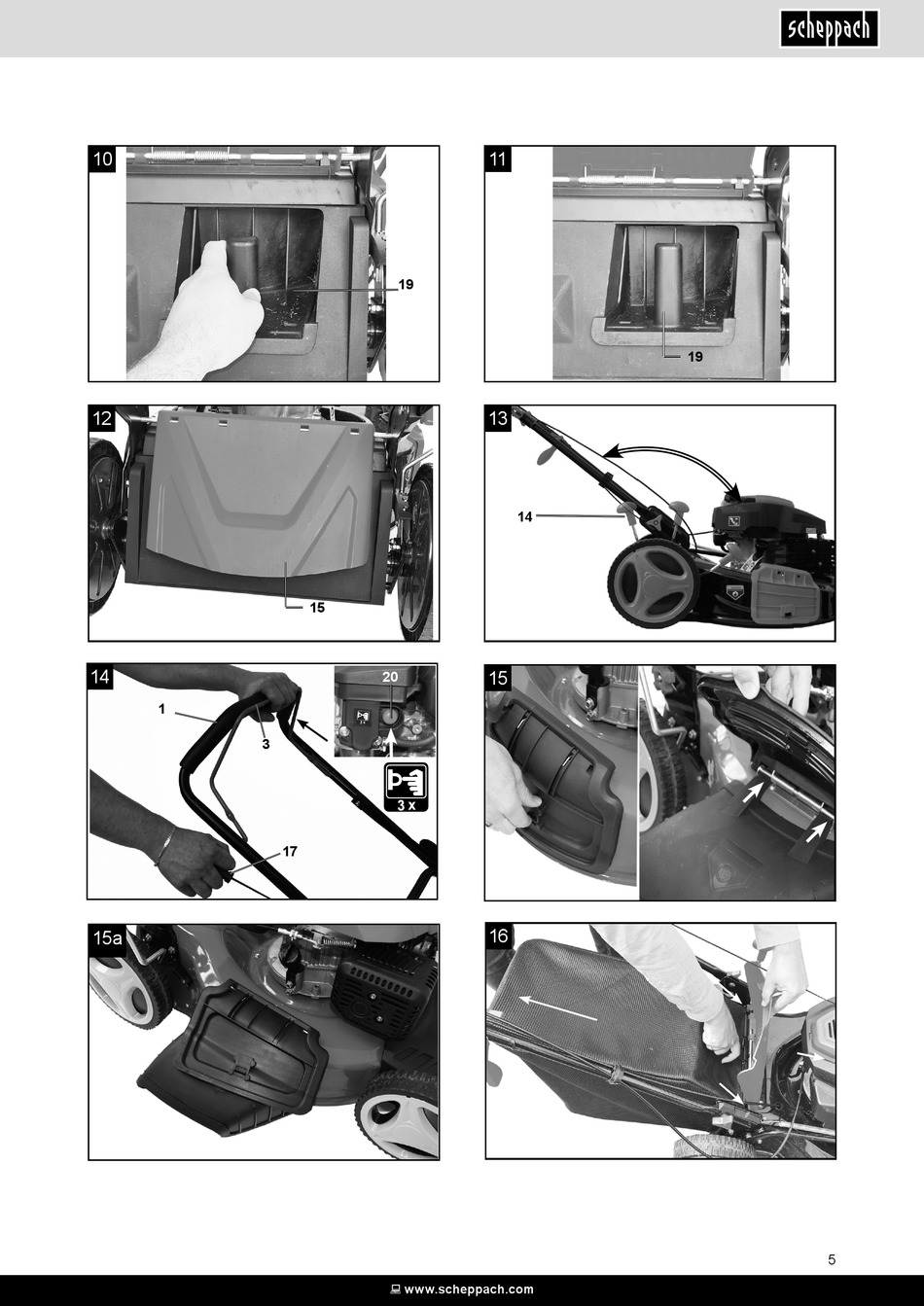 scheppach

10

19

11

19

12

15

13

14

14

1

3

20

3 x

17

15

15a

16

5

www.scheppach.com