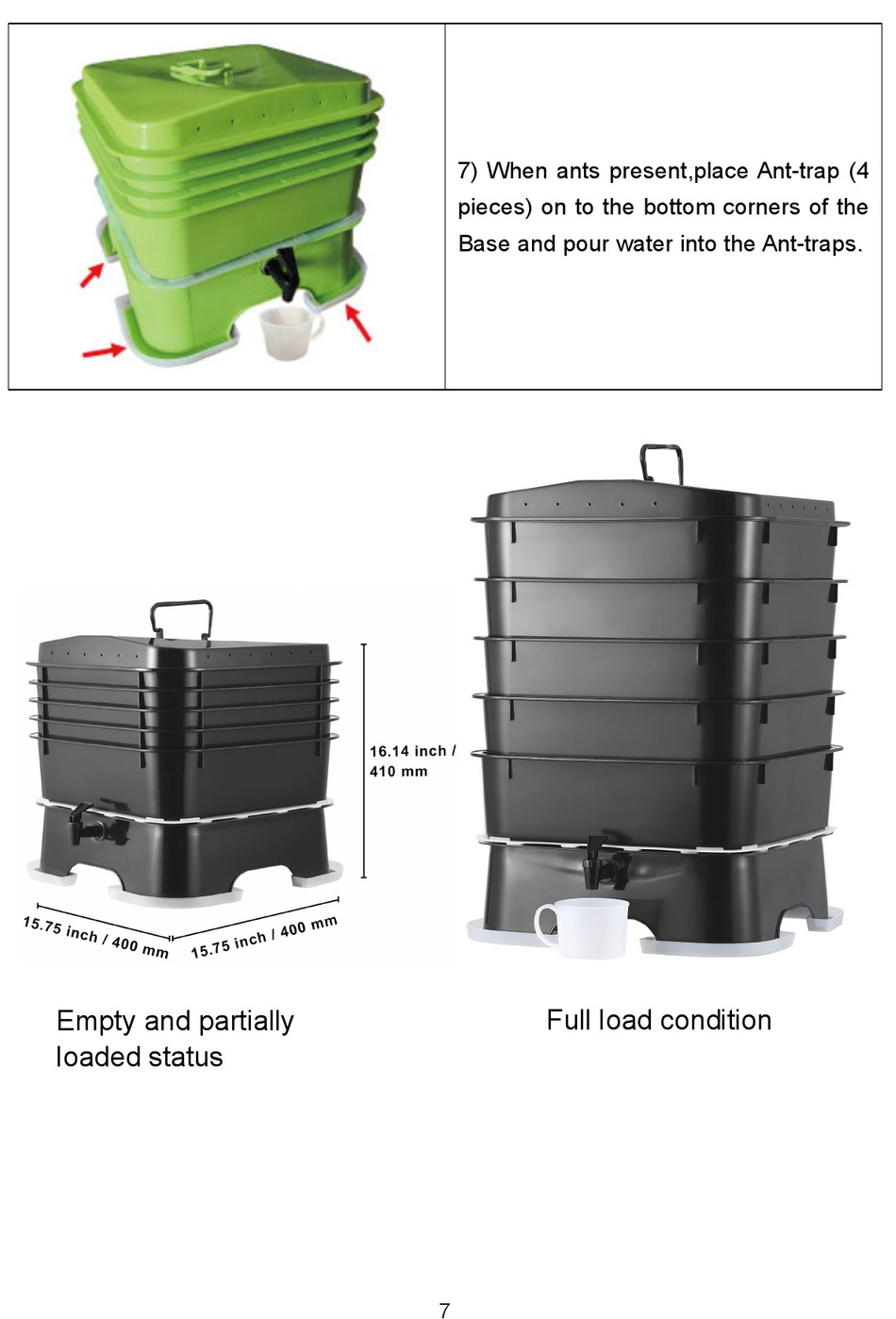 7) When ants present,place Ant-trap (4 pieces) on to the bottom corners of the Base and pour water into the Ant-traps.

16.14 inch / 410 mm

15.75 inch / 400 mm

15.75 inch / 400 mm

Empty and partially loaded status

Full load condition

7