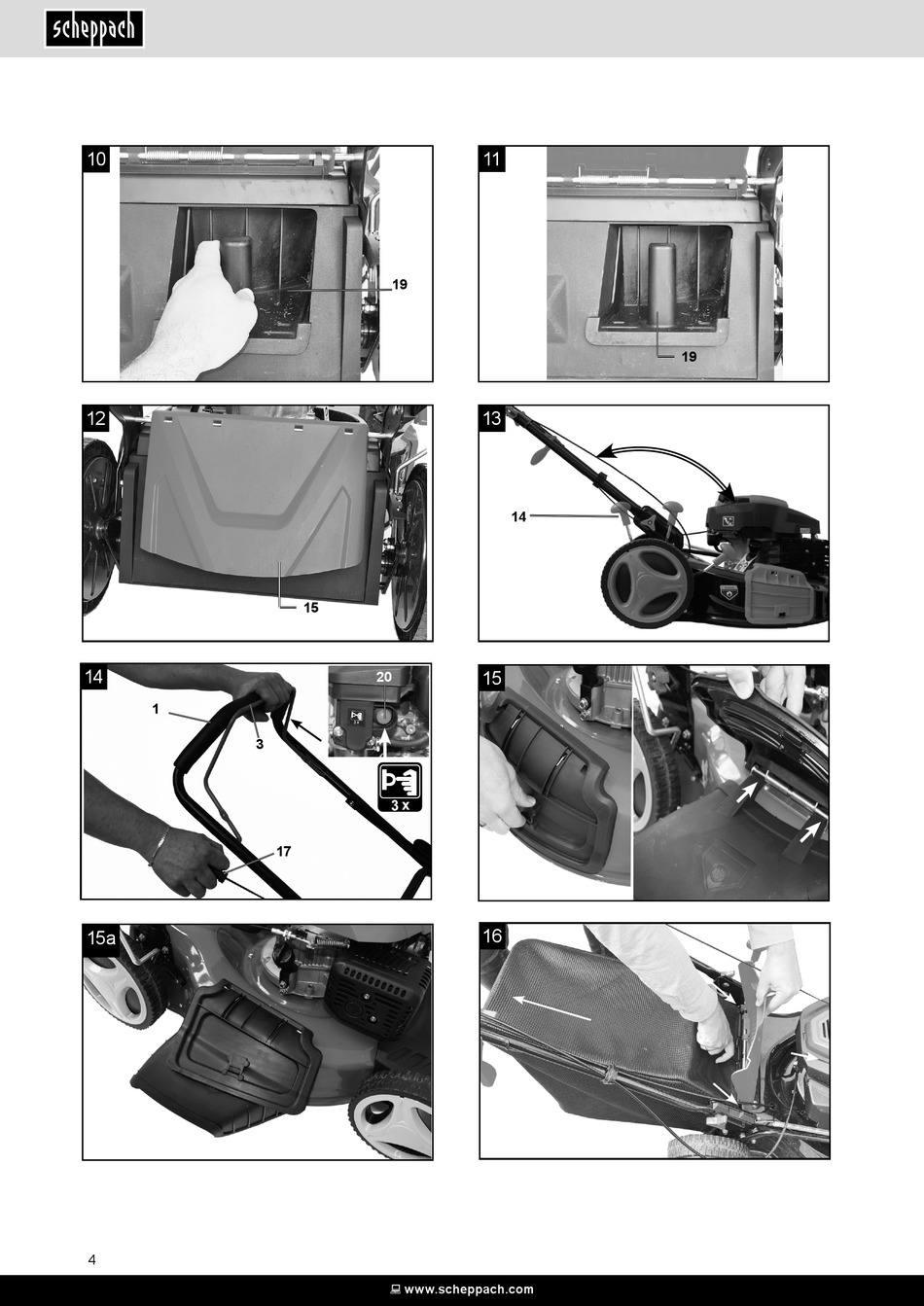 scheppach

10

19

11

19

12

15

13

14

14

1

3

20

3 x

17

15

15a

16

4

www.scheppach.com