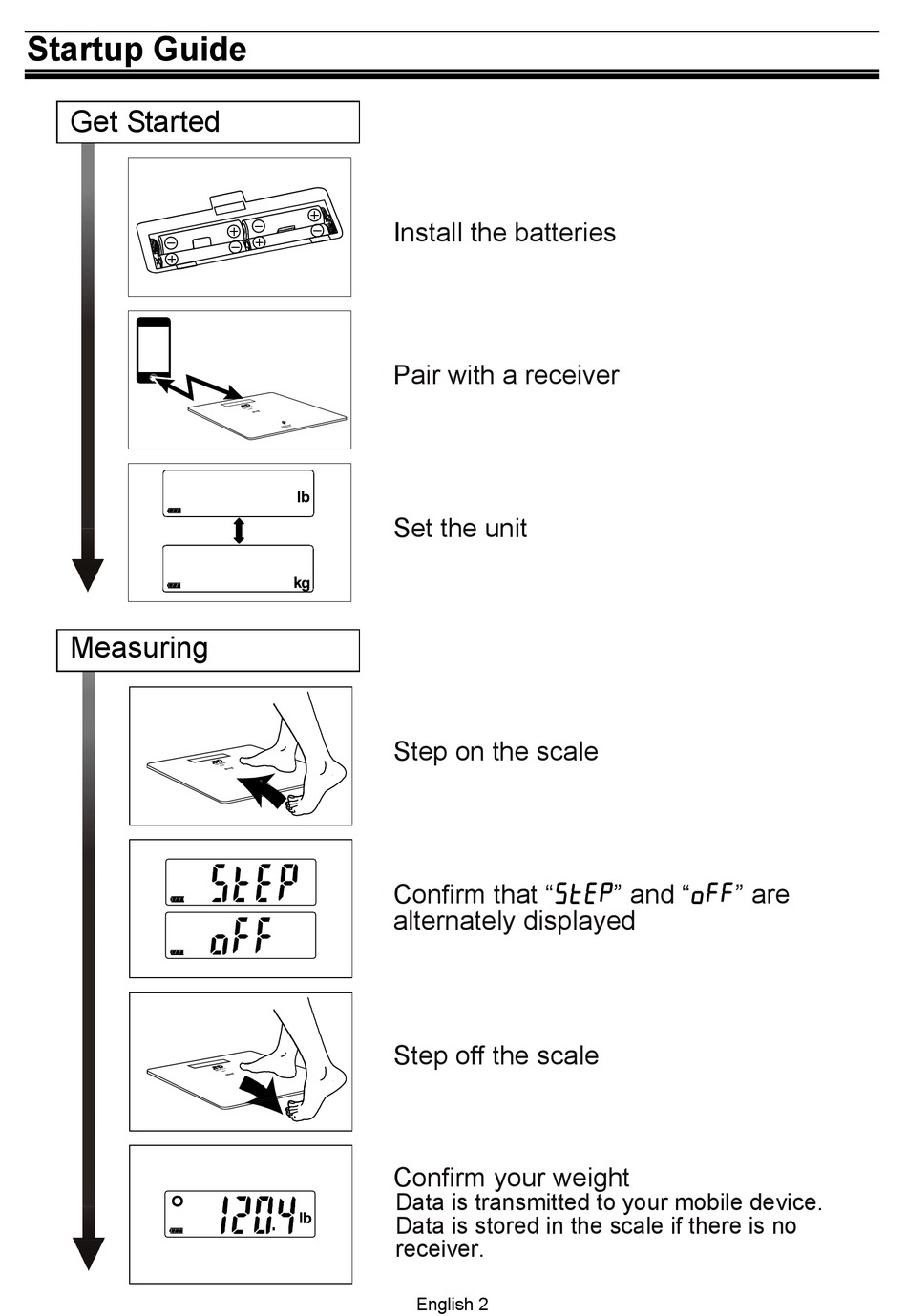 Startup Guide

Get Started

Install the batteries

Pair with a receiver

lb

kg

Set the unit

Measuring

Step on the scale

StEP

oFF

Confirm that “StEP” and “oFF” are alternately displayed

Step off the scale

120.4 lb

Confirm your weight
Data is transmitted to your mobile device.
Data is stored in the scale if there is no receiver.

English 2