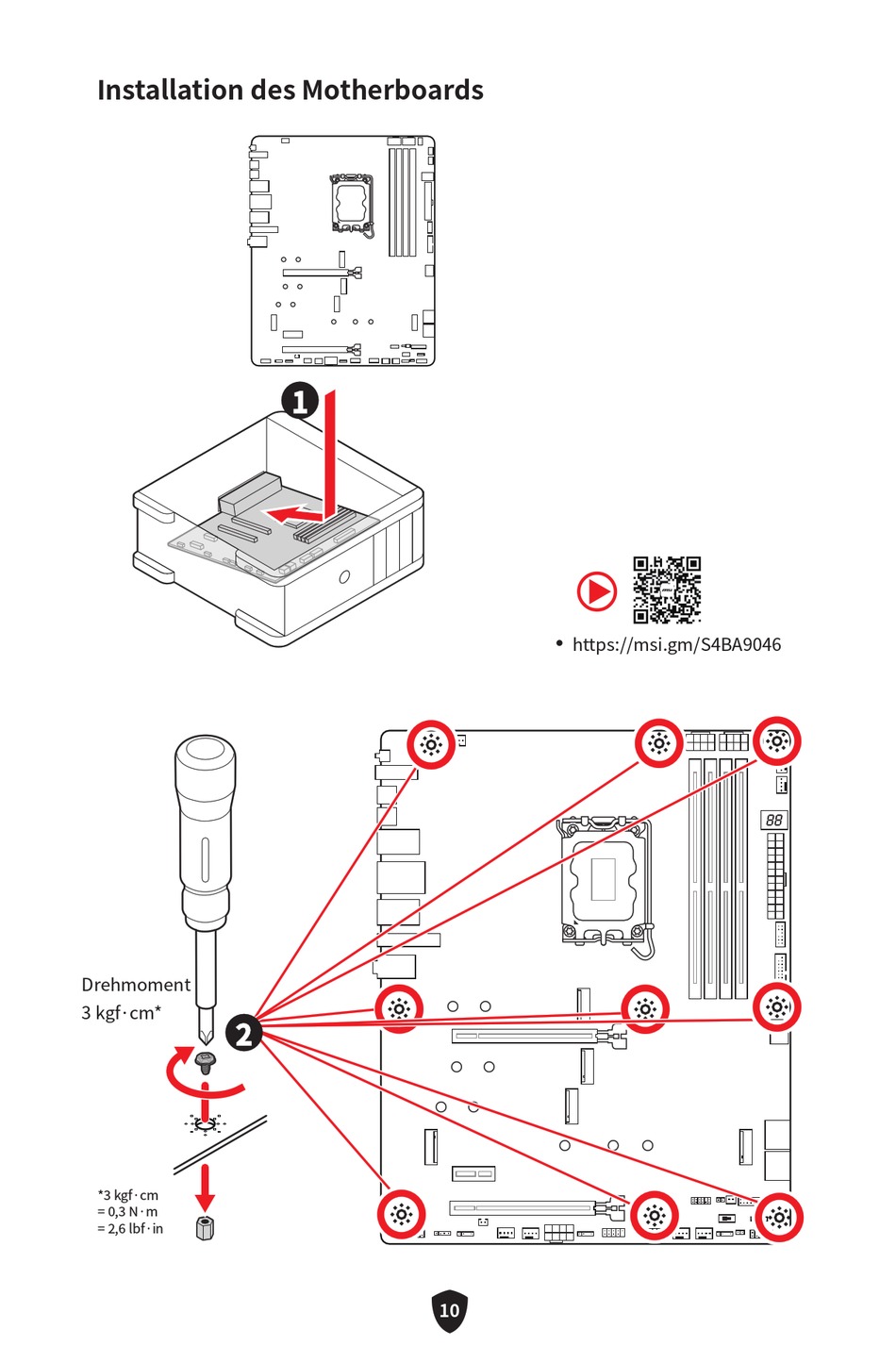 Installation des Motherboards

1

• https://msi.gm/S4BA9046

Drehmoment
3 kgf·cm*

2

*3 kgf·cm
= 0,3 N·m
= 2,6 lbf·in

88

10