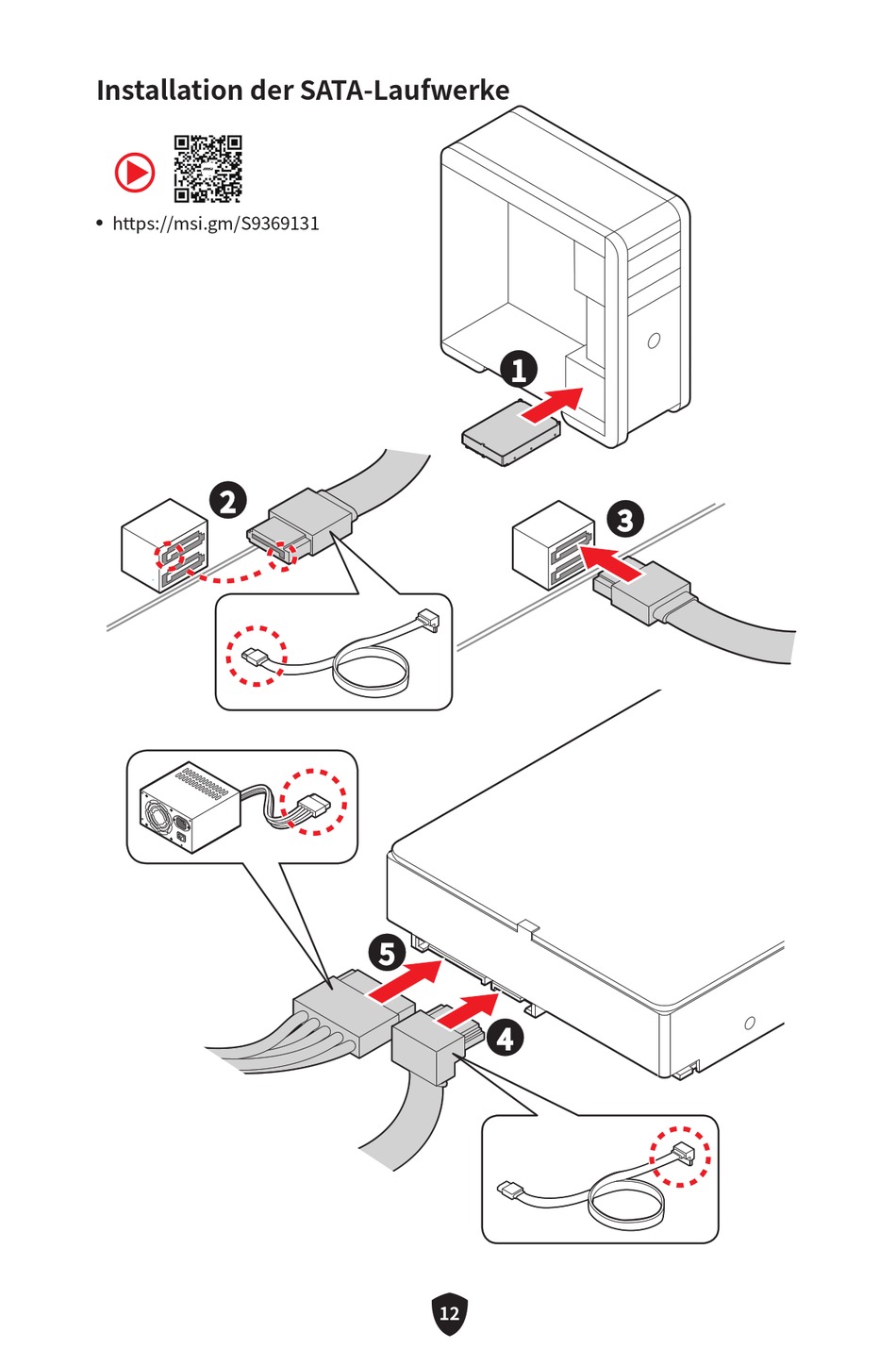 Installation der SATA-Laufwerke

• https://msi.gm/S9369131

1

2

3

5

4

12