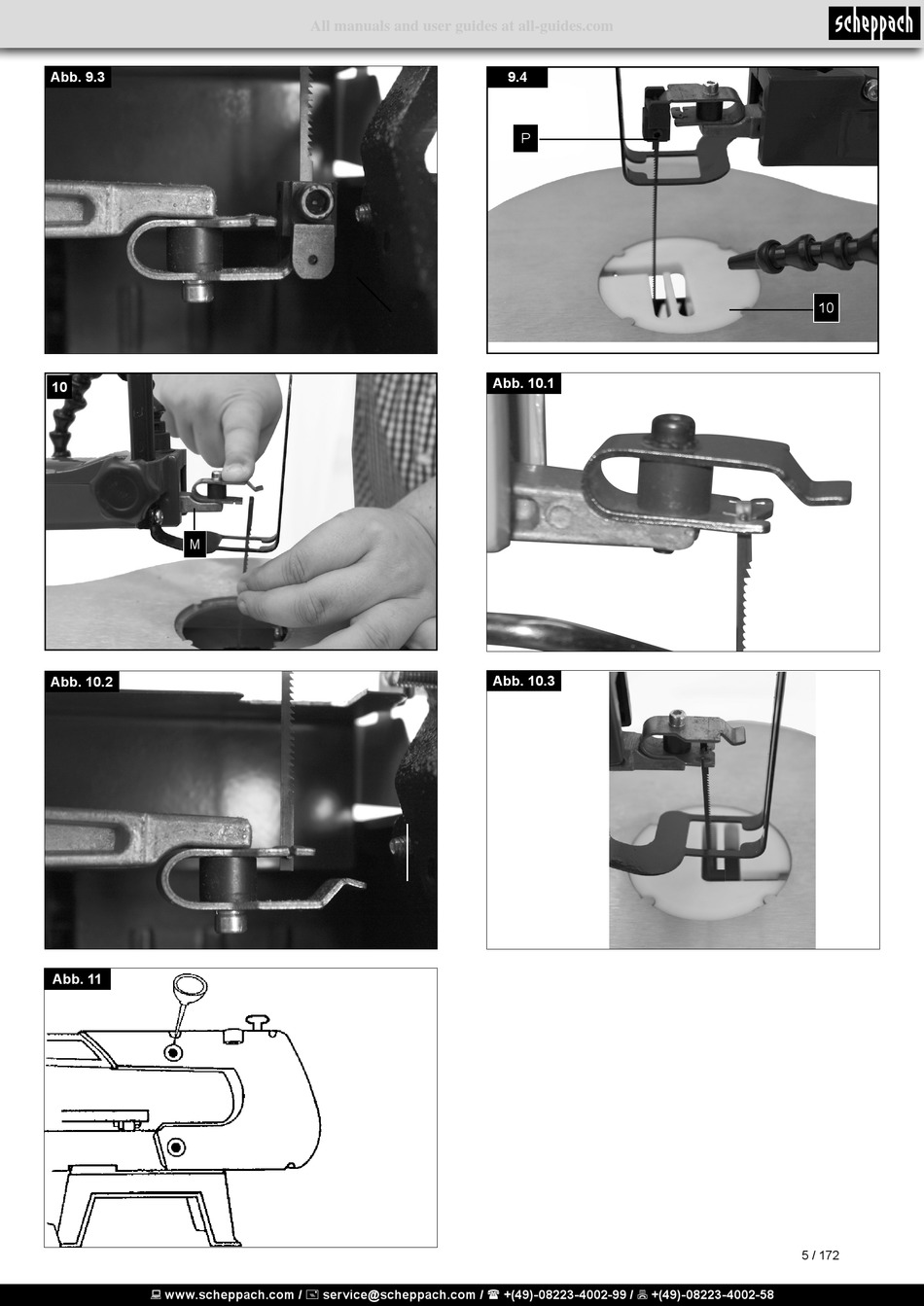 All manuals and user guides at all-guides.com

scheppach

Abb. 9.3

9.4

P

10

10

M

Abb. 10.1

Abb. 10.2

Abb. 10.3

Abb. 11

5 / 172

www.scheppach.com / service@scheppach.com / +(49)-08223-4002-99 / +(49)-08223-4002-58