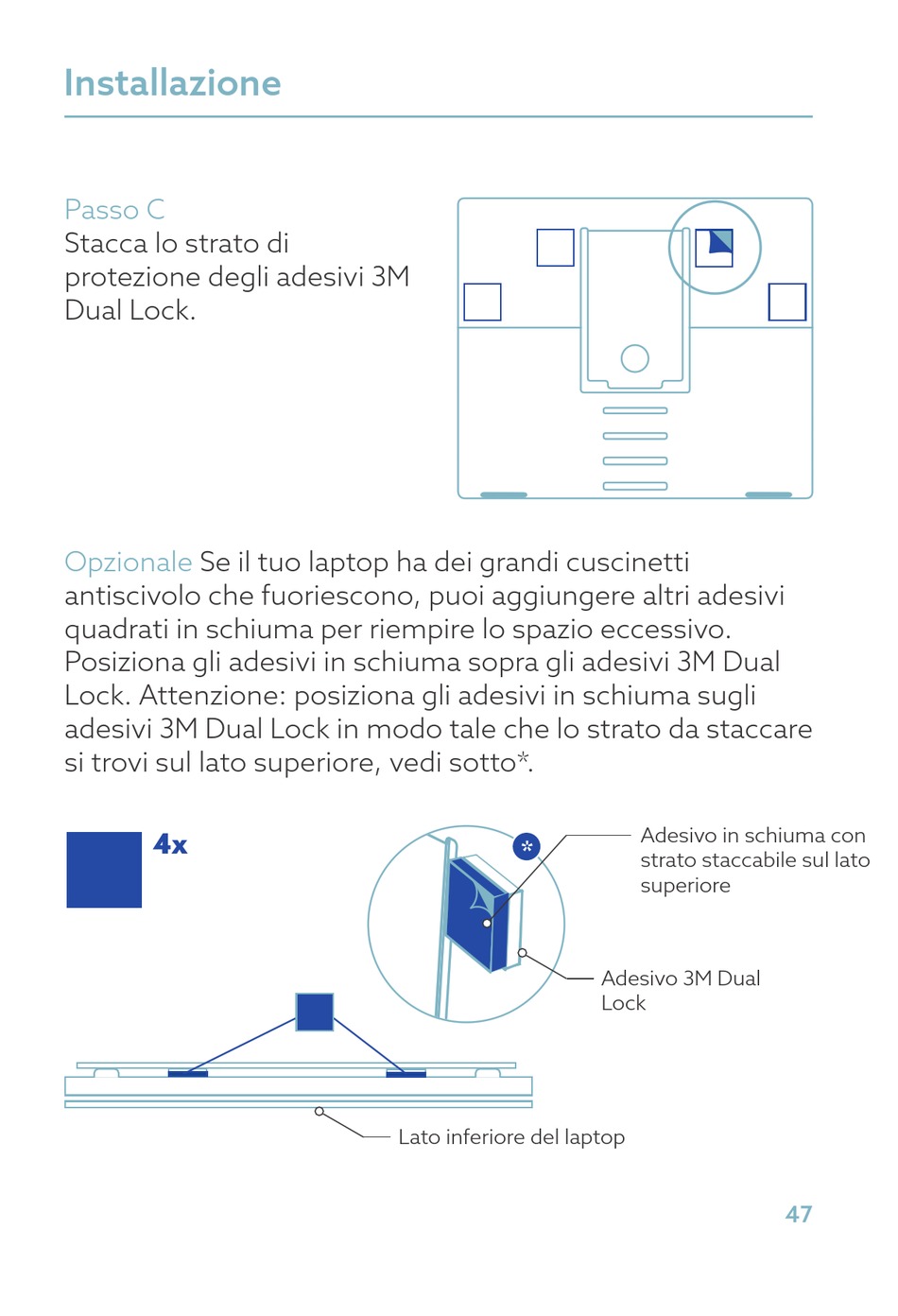 Installazione

Passo C
Stacca lo strato di protezione degli adesivi 3M Dual Lock.

Opzionale Se il tuo laptop ha dei grandi cuscinetti antiscivolo che fuoriescono, puoi aggiungere altri adesivi quadrati in schiuma per riempire lo spazio eccessivo. Posiziona gli adesivi in schiuma sopra gli adesivi 3M Dual Lock. Attenzione: posiziona gli adesivi in schiuma sugli adesivi 3M Dual Lock in modo tale che lo strato da staccare si trovi sul lato superiore, vedi sotto*.

4x

*

Adesivo in schiuma con strato staccabile sul lato superiore

Adesivo 3M Dual Lock

Lato inferiore del laptop

47