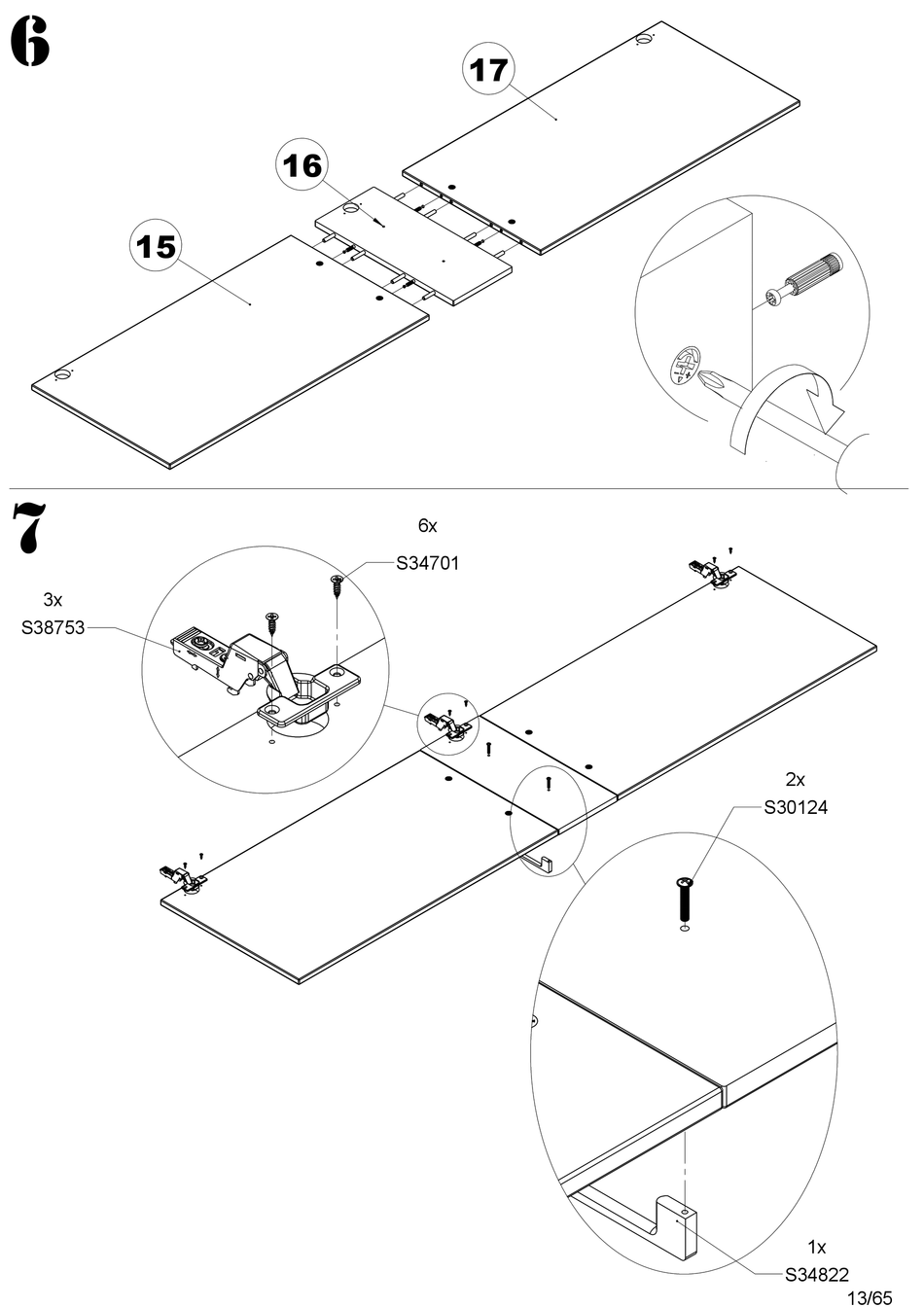 6

17

16

15

7

6x

S34701

3x

S38753

2x

S30124

1x

S34822

13/65